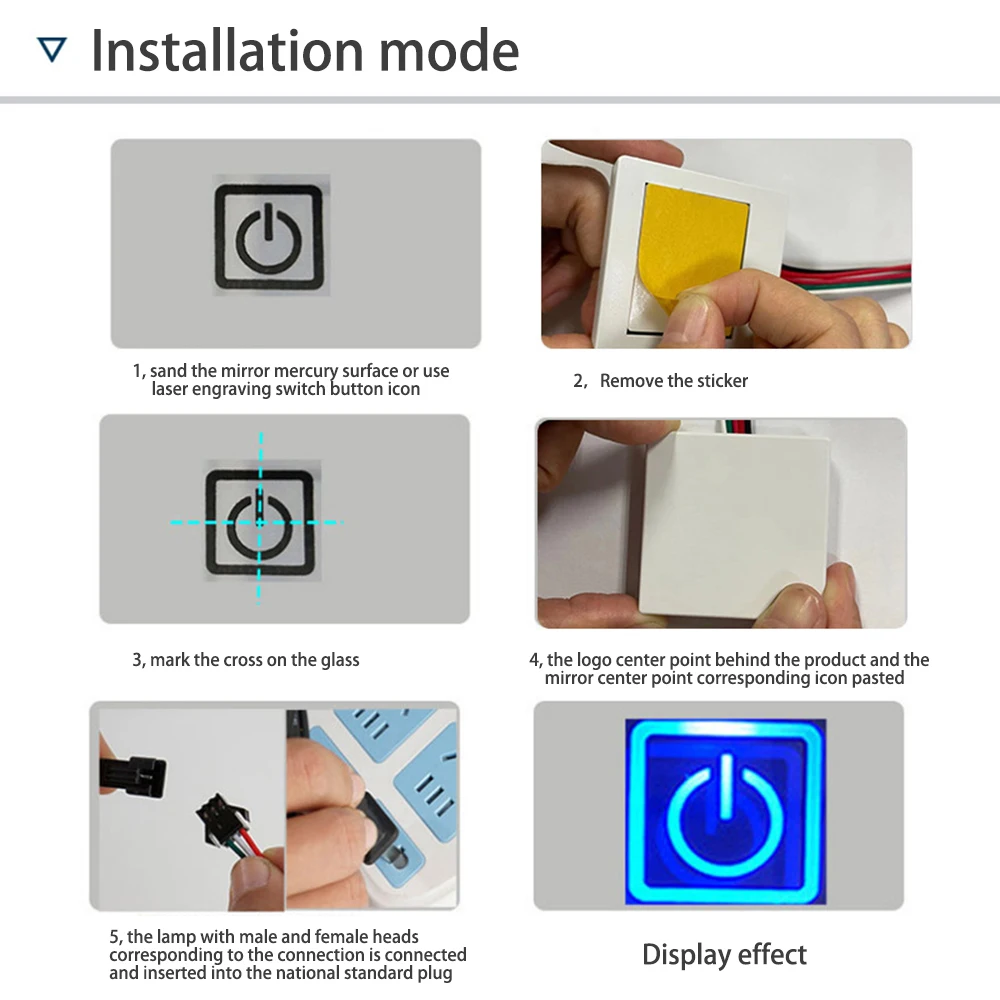 Installation mode

1, sand the mirror mercury surface or use laser engraving switch button icon

2, Remove the sticker

3, mark the cross on the glass

4, the logo center point behind the product and the mirror center point corresponding icon pasted

5, the lamp with male and female heads corresponding to the connection is connected and inserted into the national standard plug

Display effect