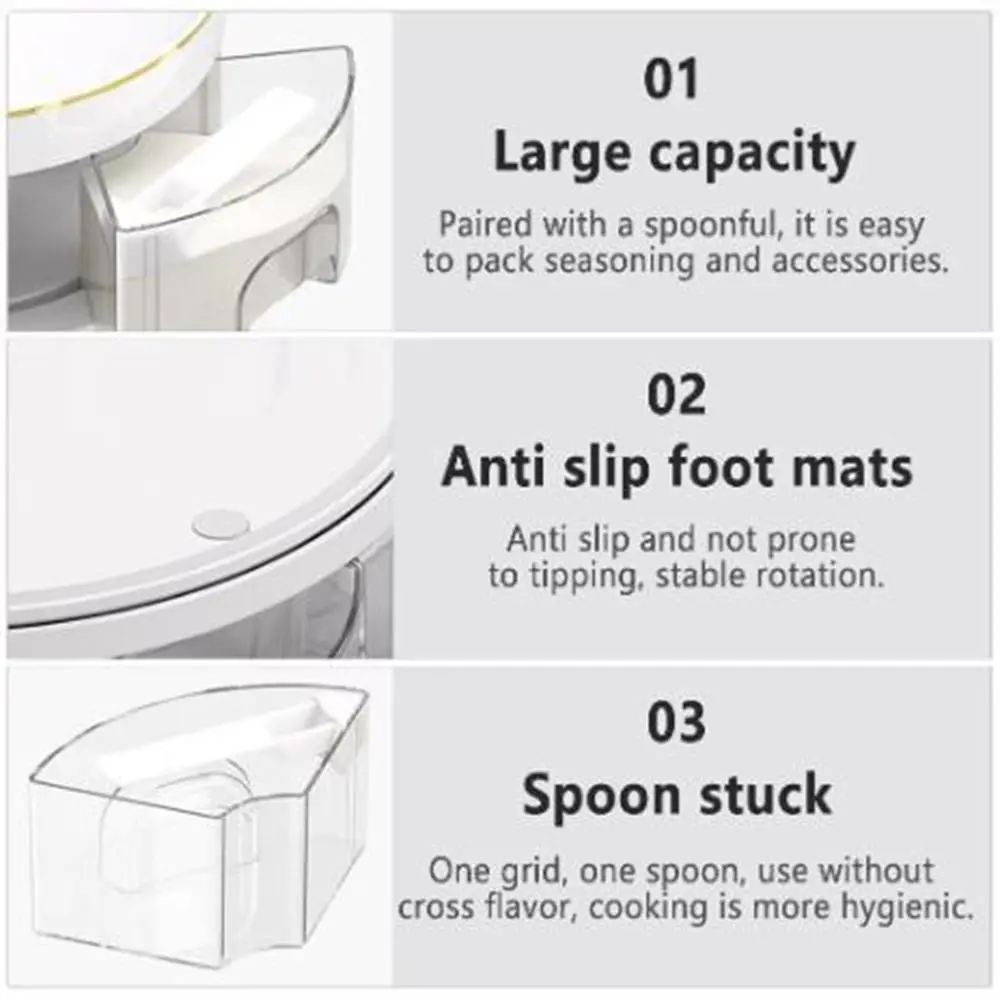 01
Large capacity

Paired with a spoonful, it is easy to pack seasoning and accessories.

02
Anti slip foot mats

Anti slip and not prone to tipping, stable rotation.

03
Spoon stuck

One grid, one spoon, use without cross flavor, cooking is more hygienic.