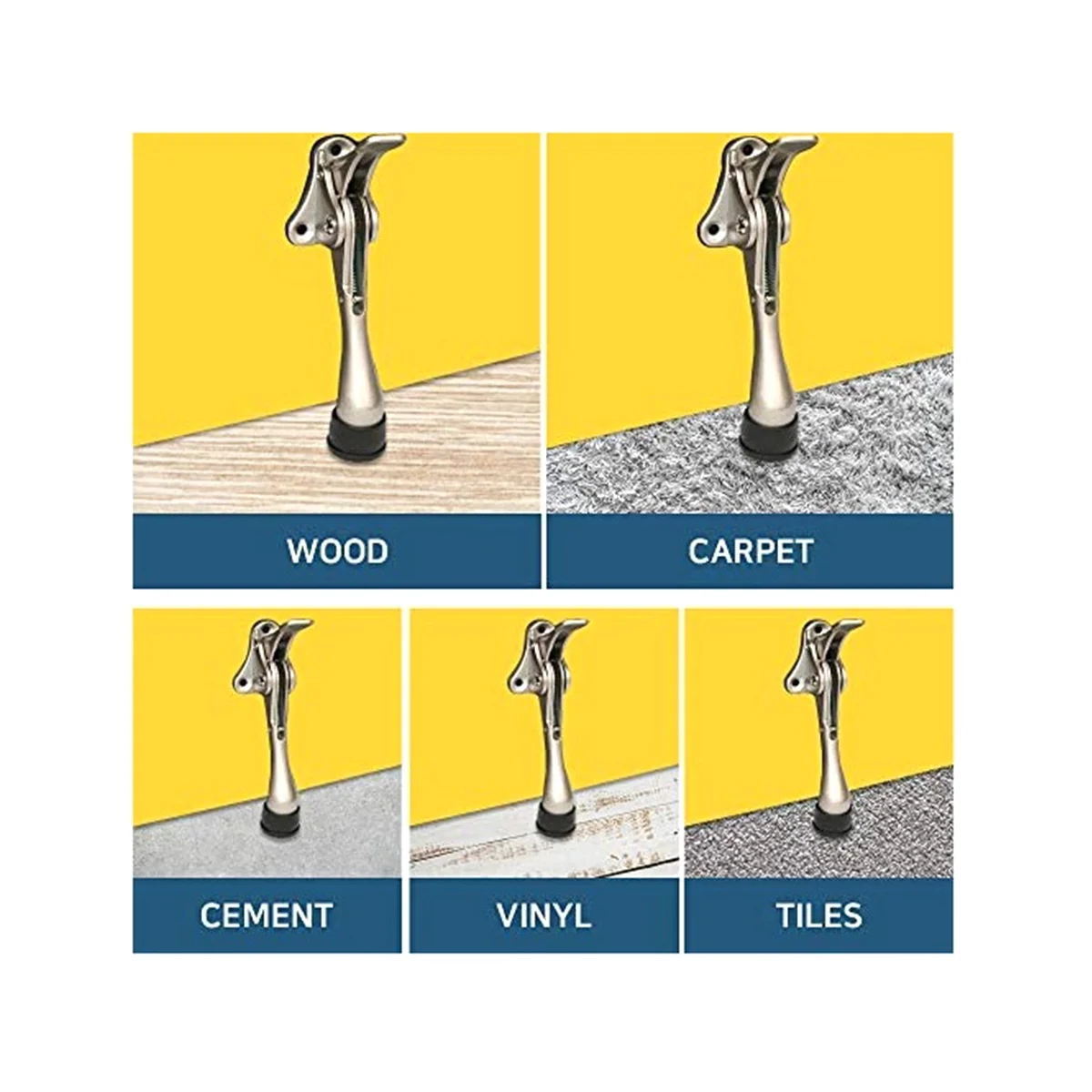 WOOD

CARPET

CEMENT

VINYL

TILES