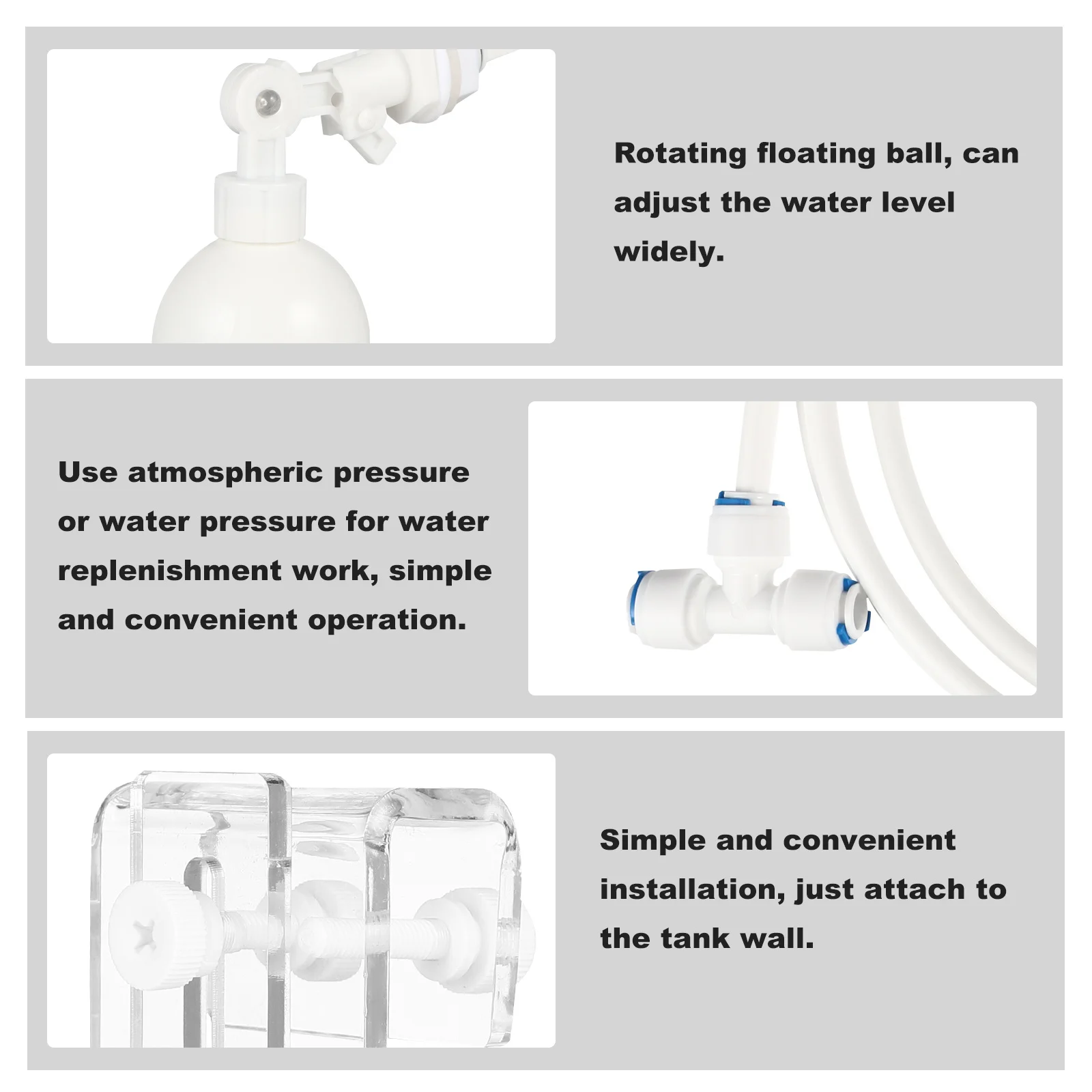 Rotating floating ball, can adjust the water level widely.

Use atmospheric pressure or water pressure for water replenishment work, simple and convenient operation.

Simple and convenient installation, just attach to the tank wall.