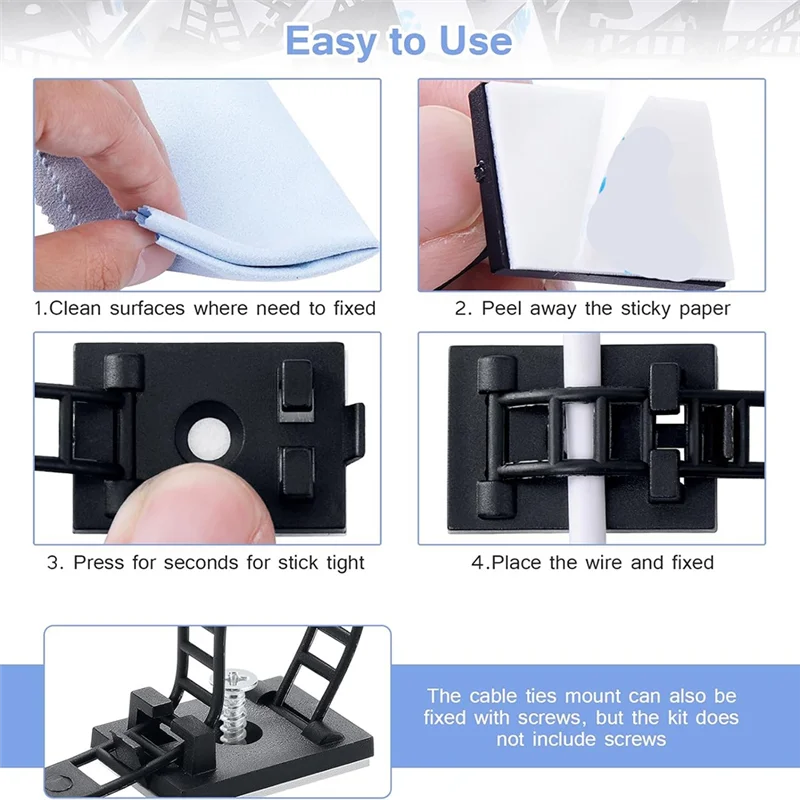 Easy to Use

1.Clean surfaces where need to fixed

2. Peel away the sticky paper

3. Press for seconds for stick tight

4.Place the wire and fixed

The cable ties mount can also be fixed with screws, but the kit does not include screws