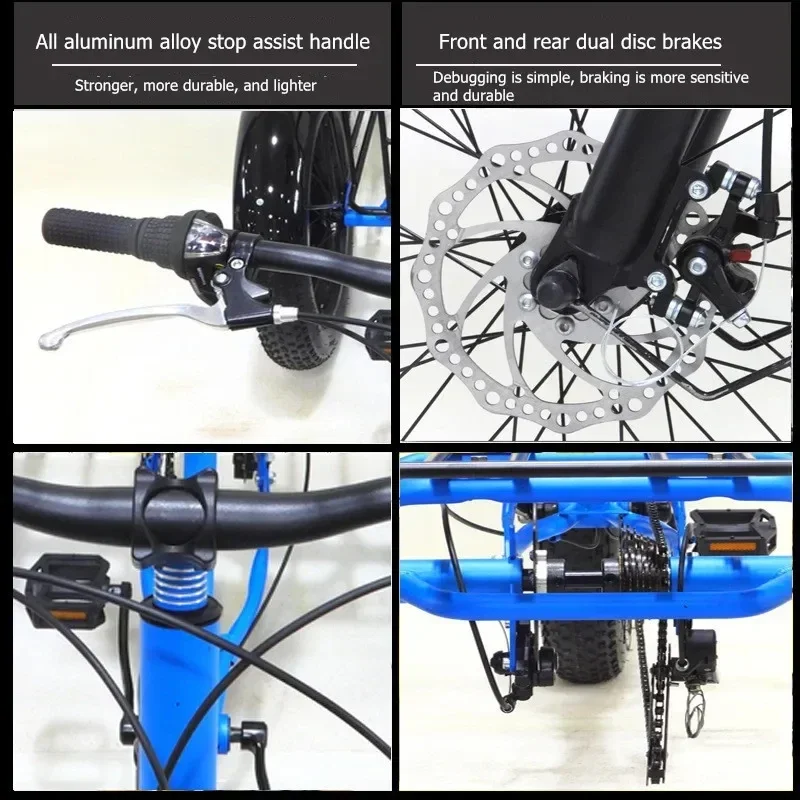 All aluminum alloy stop assist handle

Stronger, more durable, and lighter

Front and rear dual disc brakes

Debugging is simple, braking is more sensitive and durable