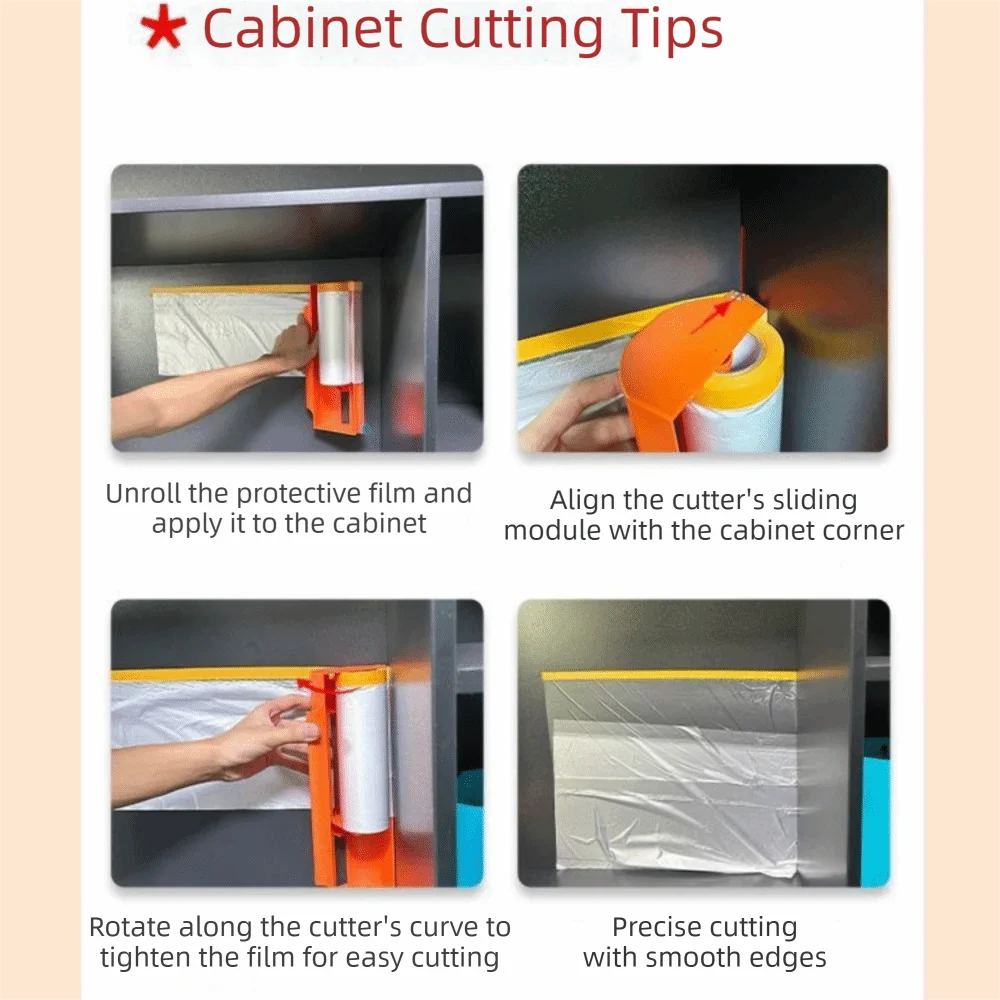 ★ Cabinet Cutting Tips

Unroll the protective film and apply it to the cabinet

Align the cutter's sliding module with the cabinet corner

Rotate along the cutter's curve to tighten the film for easy cutting

Precise cutting with smooth edges