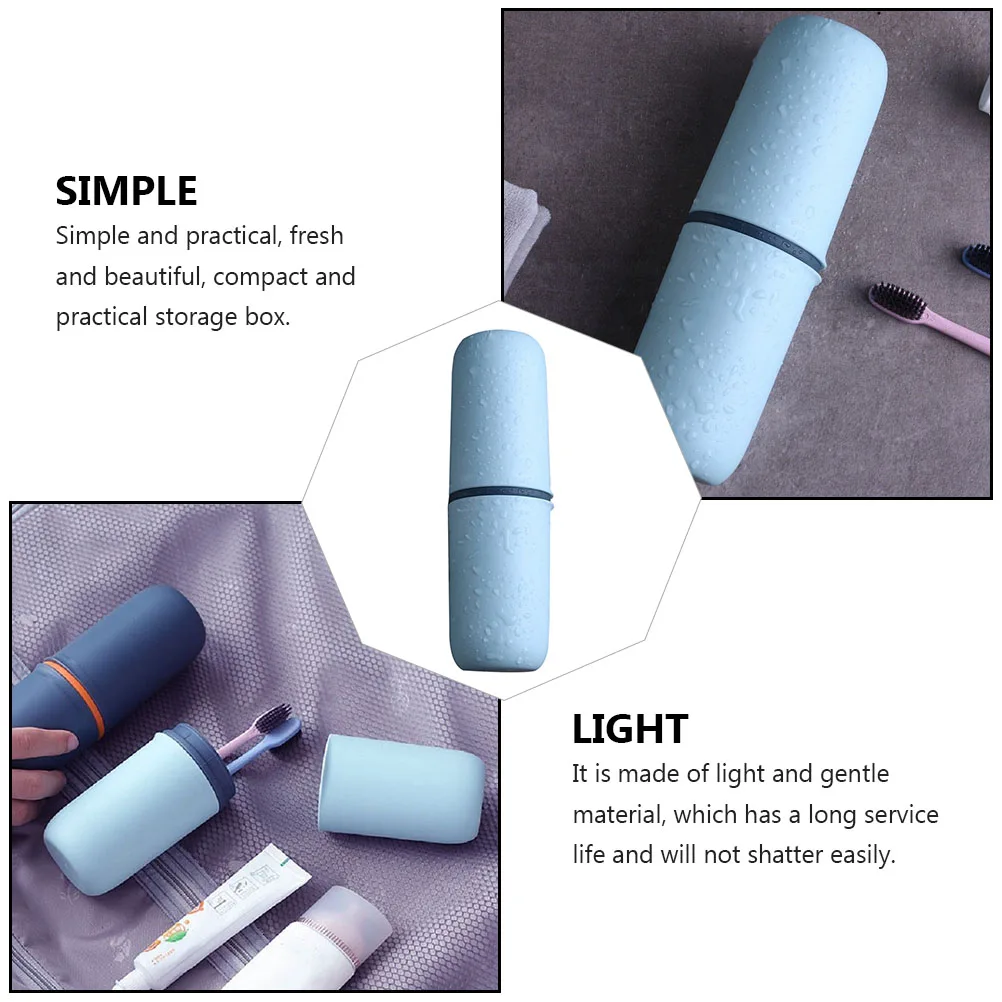 SIMPLE
Simple and practical, fresh and beautiful, compact and practical storage box.

LIGHT
It is made of light and gentle material, which has a long service life and will not shatter easily.