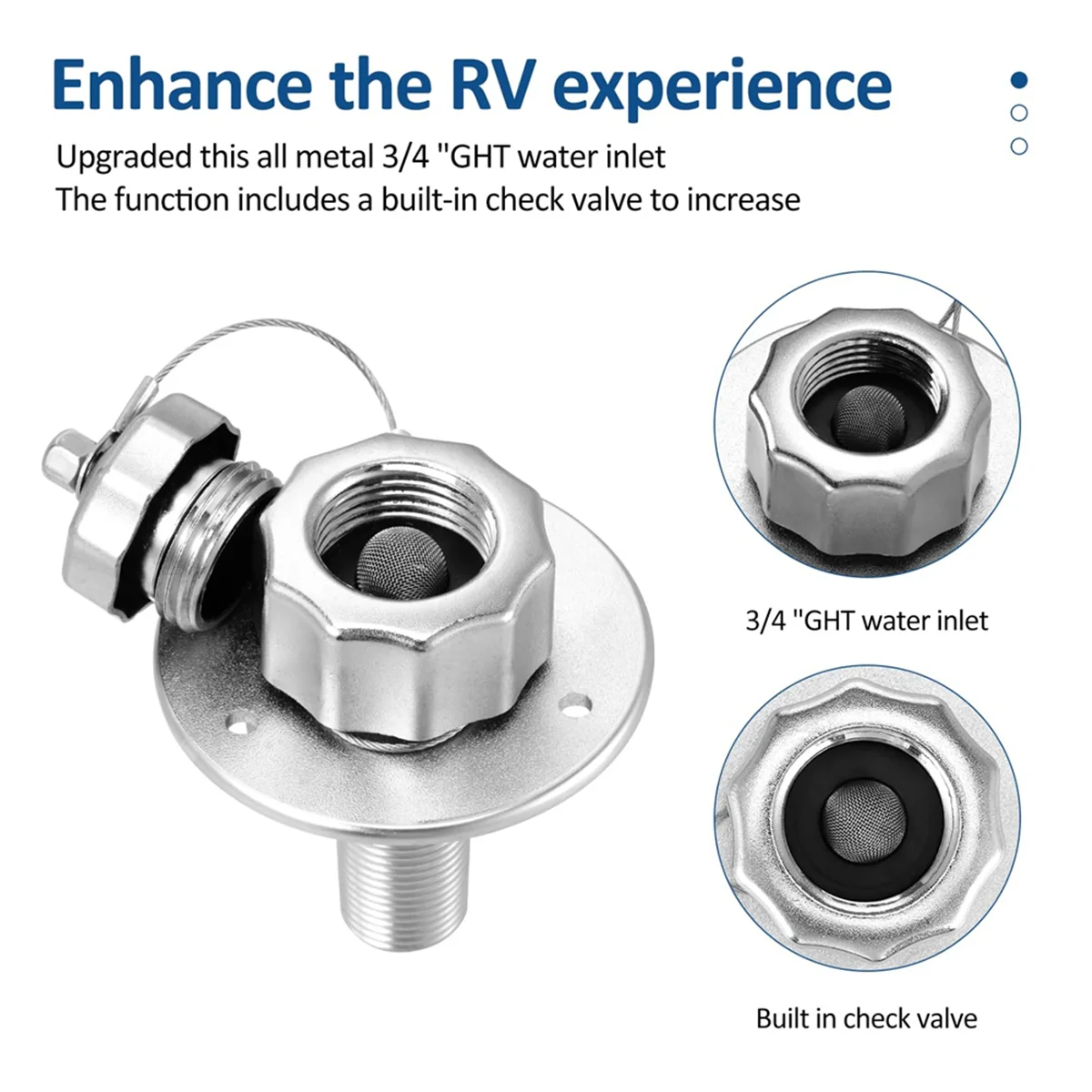 Enhance the RV experience

Upgraded this all metal 3/4 "GHT water inlet
The function includes a built-in check valve to increase

3/4 "GHT water inlet

Built in check valve