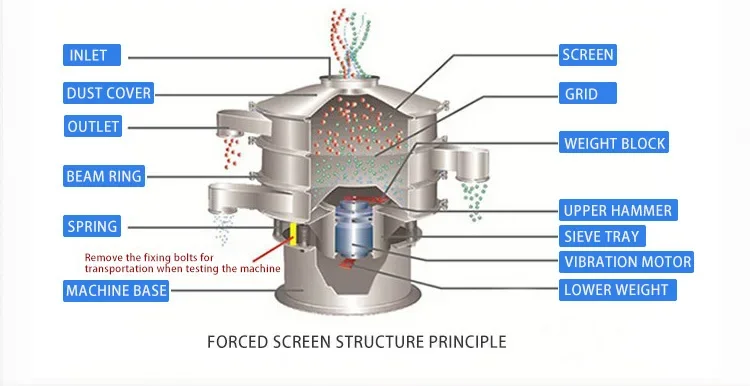 INLET
DUST COVER
OUTLET
BEAM RING
SPRING
Remove the fixing bolts for transportation when testing the machine
MACHINE BASE
SCREEN
GRID
WEIGHT BLOCK
UPPER HAMMER
SIEVE TRAY
VIBRATION MOTOR
LOWER WEIGHT
FORCED SCREEN STRUCTURE PRINCIPLE