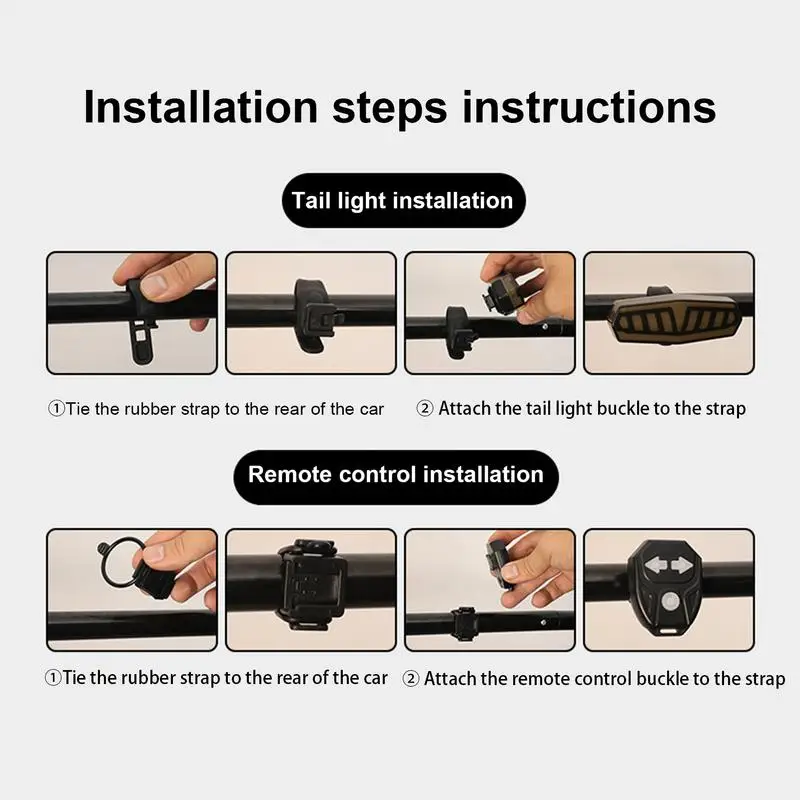 Installation steps instructions

Tail light installation

①Tie the rubber strap to the rear of the car

② Attach the tail light buckle to the strap

Remote control installation

①Tie the rubber strap to the rear of the car

② Attach the remote control buckle to the strap