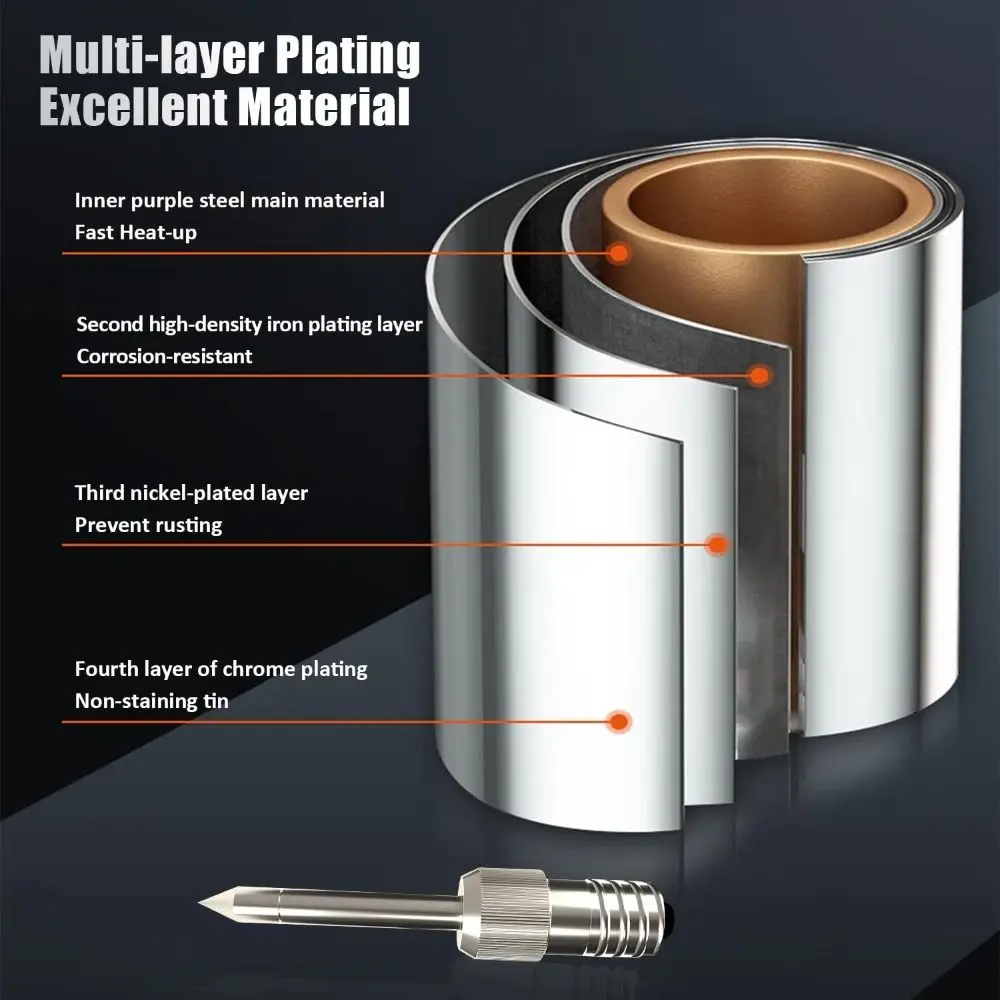 Multi-layer Plating
Excellent Material

Inner purple steel main material
Fast Heat-up

Second high-density iron plating layer
Corrosion-resistant

Third nickel-plated layer
Prevent rusting

Fourth layer of chrome plating
Non-staining tin