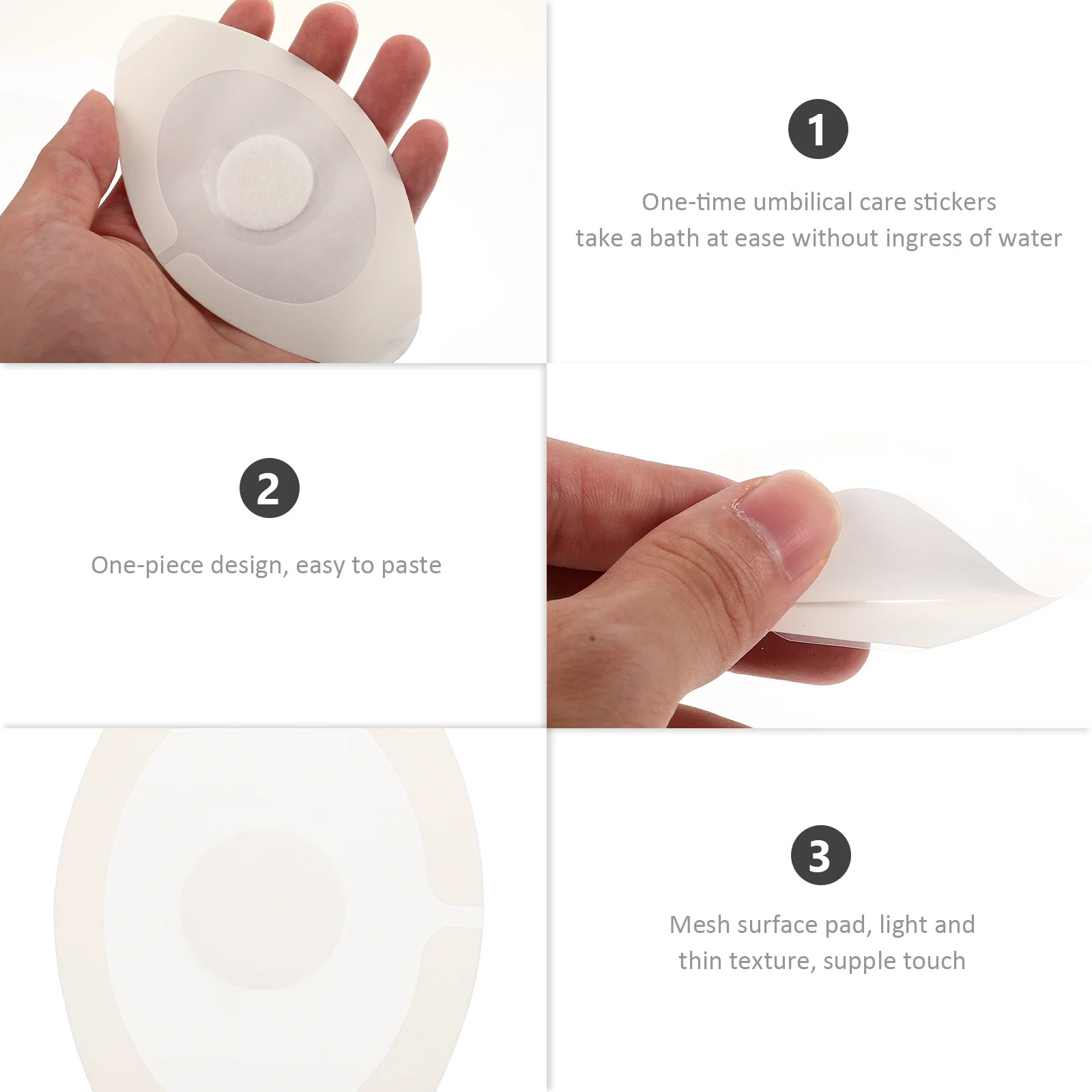 1

One-time umbilical care stickers
take a bath at ease without ingress of water

2

One-piece design, easy to paste

3

Mesh surface pad, light and
thin texture, supple touch