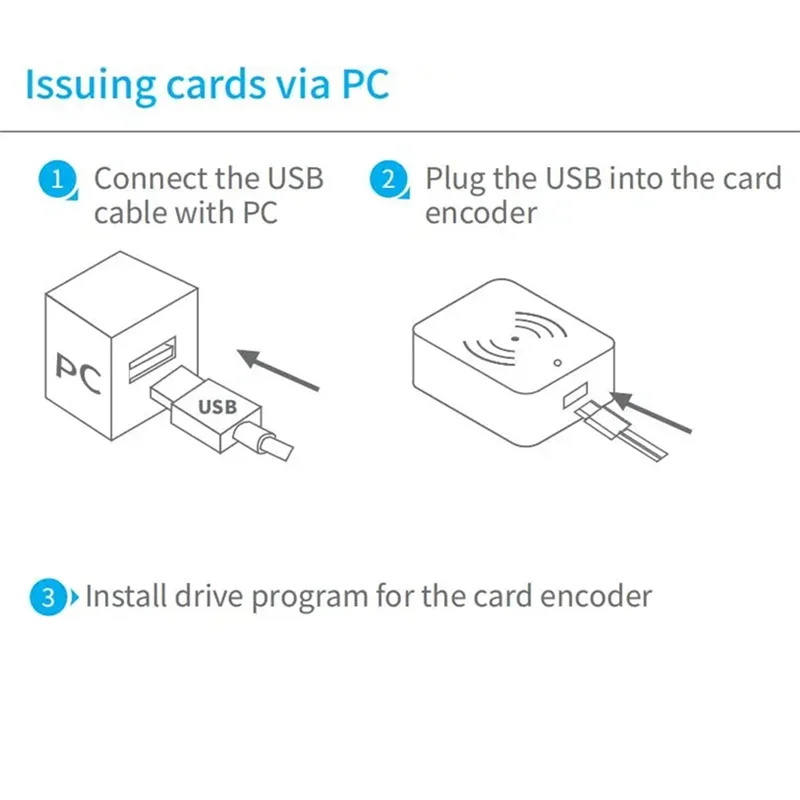 Issuing cards via PC

1 Connect the USB cable with PC

2 Plug the USB into the card encoder

PC

USB

3 Install drive program for the card encoder