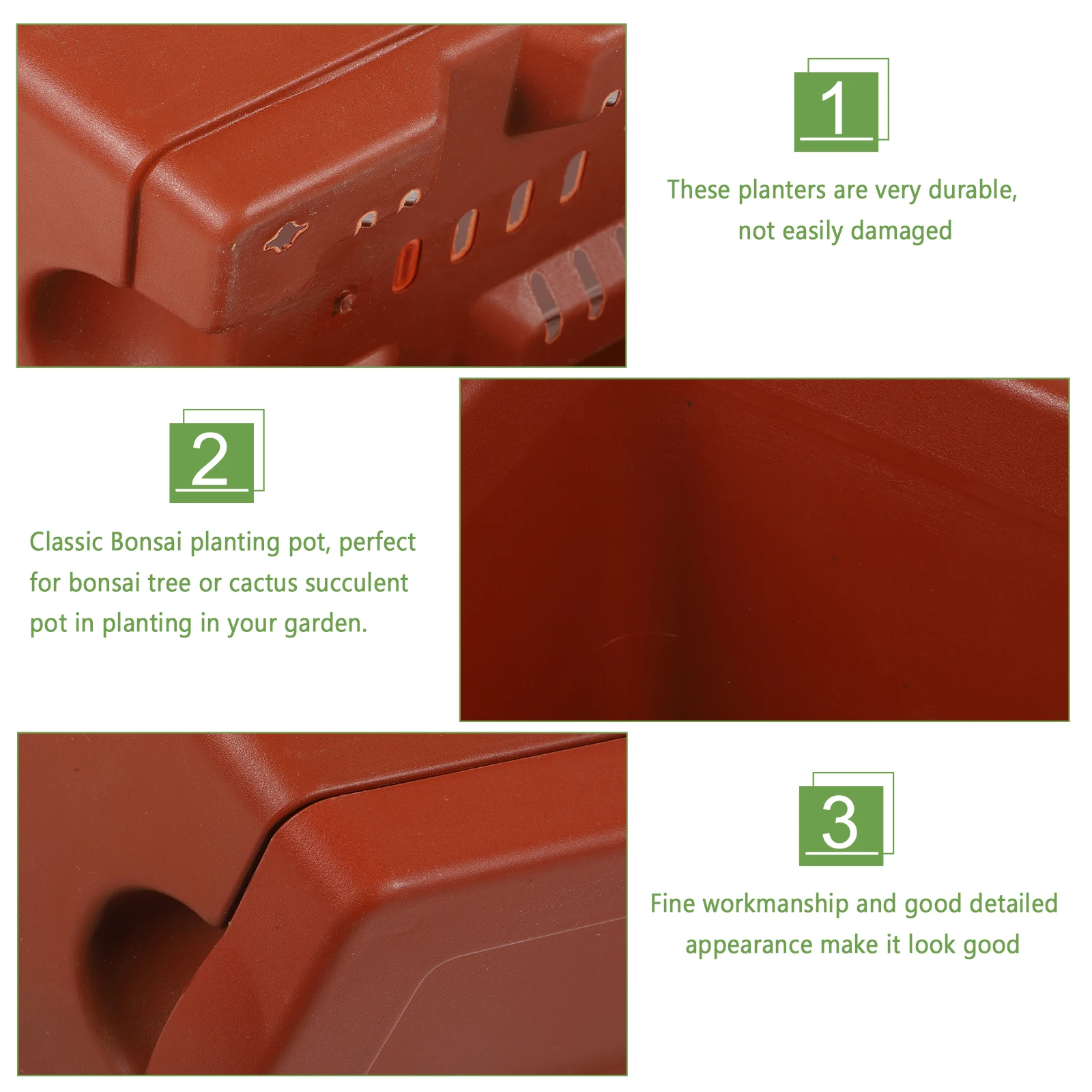 1

These planters are very durable, not easily damaged

2

Classic Bonsai planting pot, perfect for bonsai tree or cactus succulent pot in planting in your garden.

3

Fine workmanship and good detailed appearance make it look good