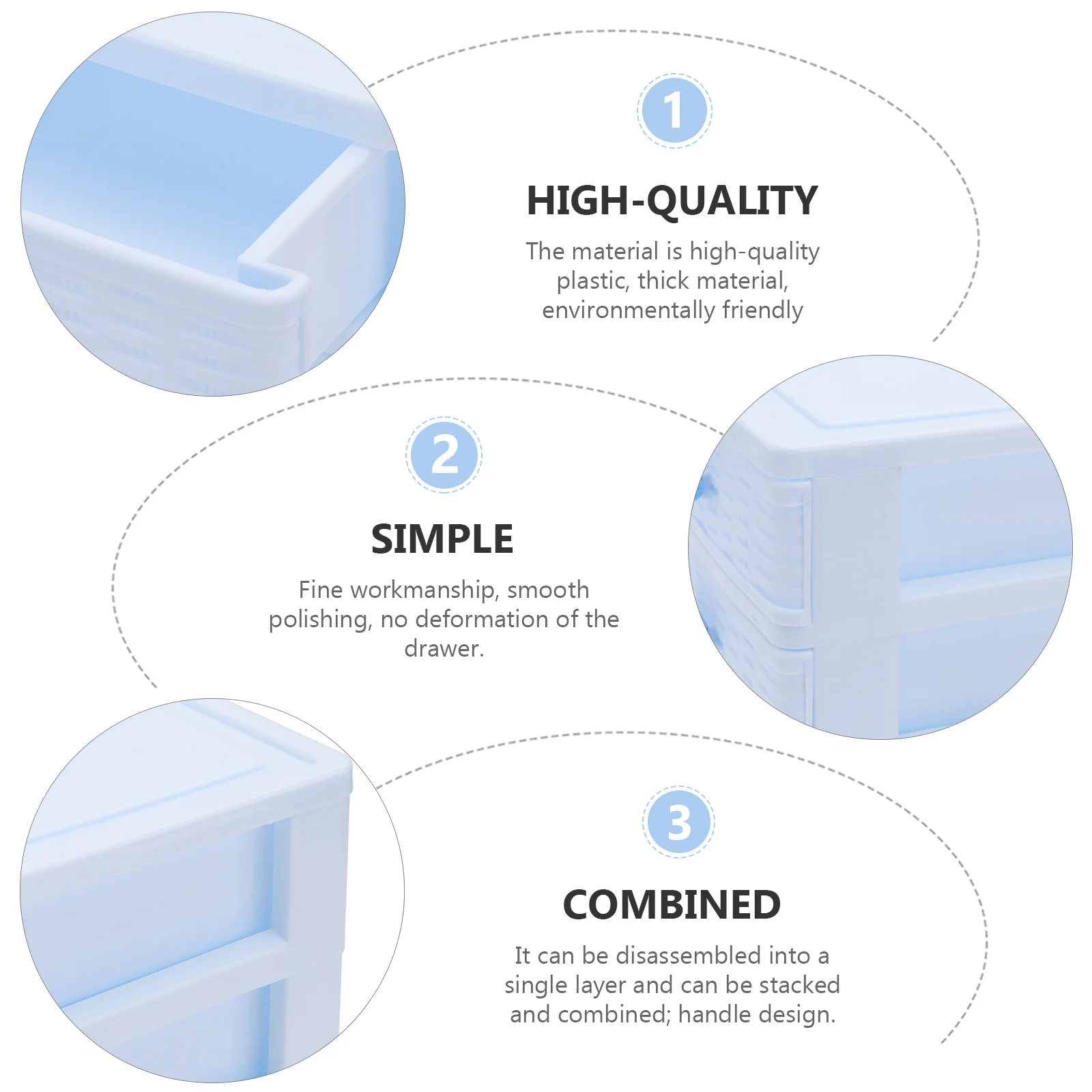 1

HIGH-QUALITY

The material is high-quality plastic, thick material, environmentally friendly

2

SIMPLE

Fine workmanship, smooth polishing, no deformation of the drawer.

3

COMBINED

It can be disassembled into a single layer and can be stacked and combined; handle design.