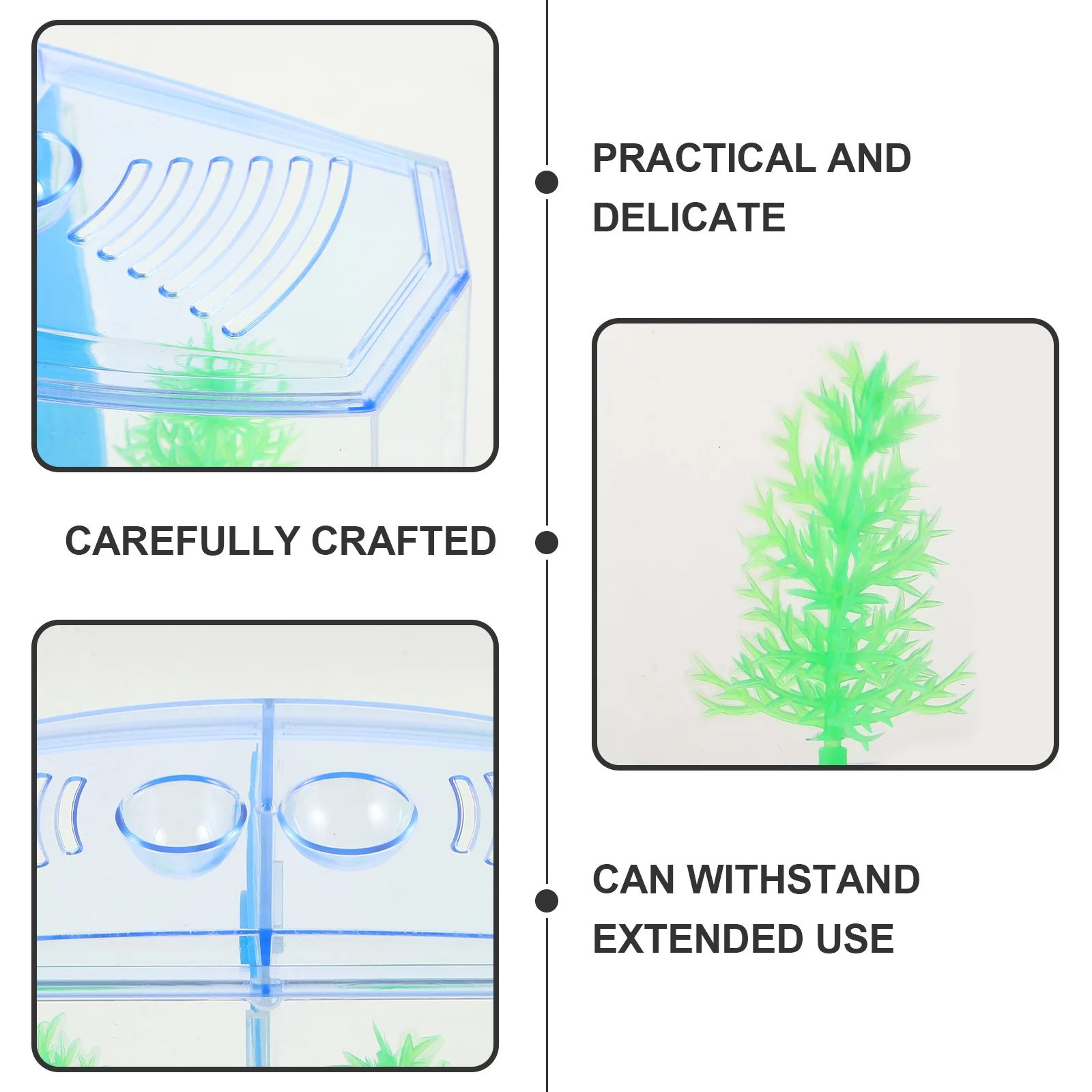 PRACTICAL AND DELICATE

CAREFULLY CRAFTED

CAN WITHSTAND EXTENDED USE