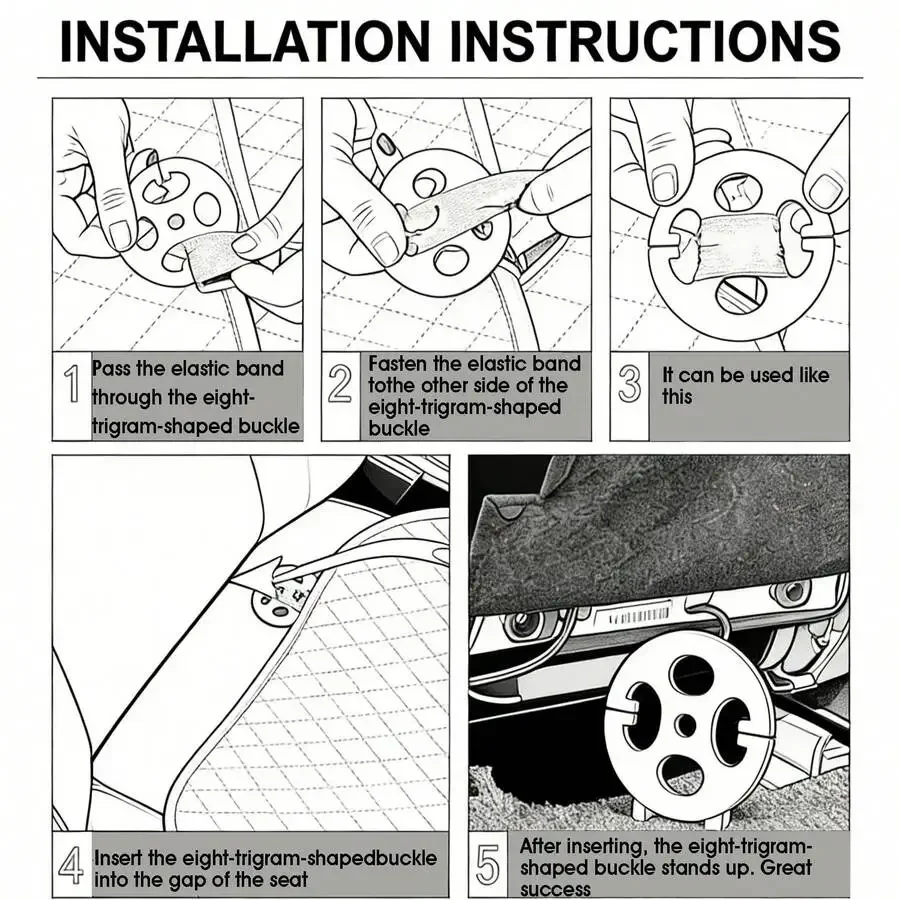 INSTALLATION INSTRUCTIONS

1 Pass the elastic band through the eight-trigram-shaped buckle

2 Fasten the elastic band tothe other side of the eight-trigram-shaped buckle

3 It can be used like this

4 Insert the eight-trigram-shapedbuckle into the gap of the seat

5 After inserting, the eight-trigram-shaped buckle stands up. Great success