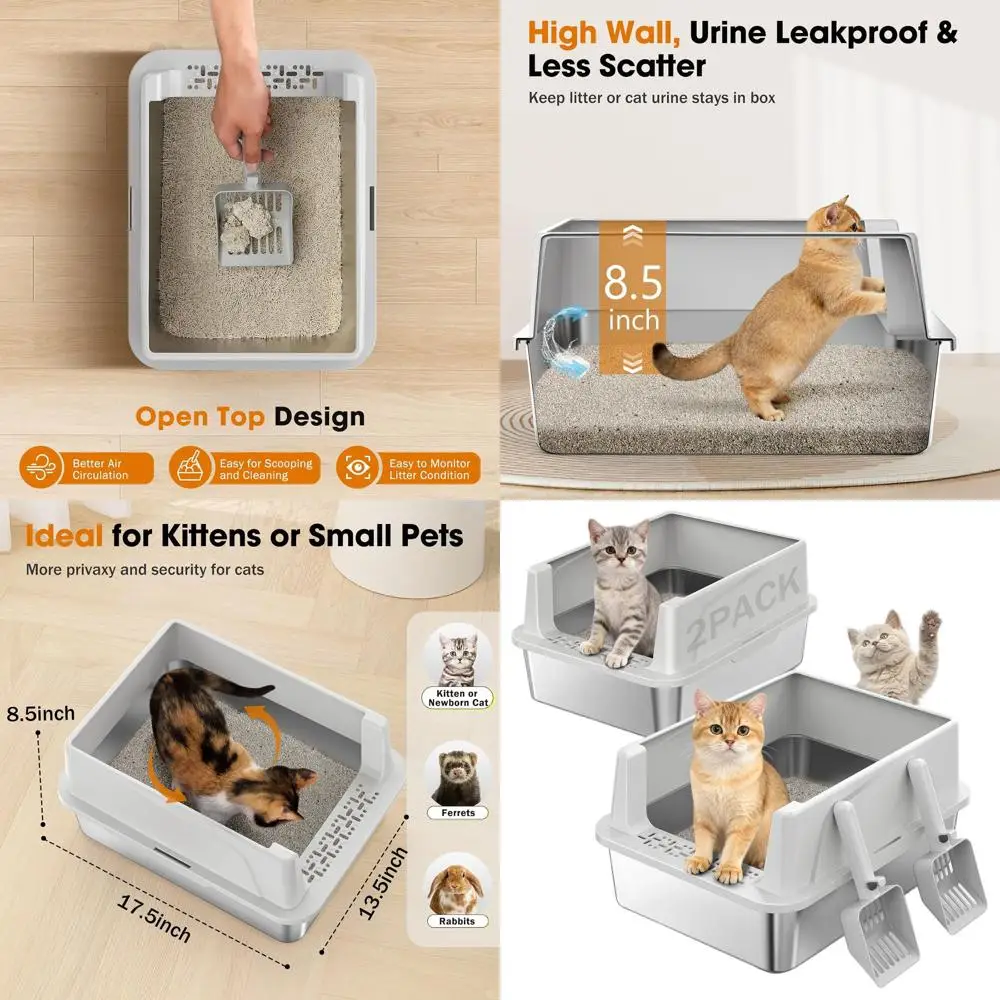 Open Top Design

Better Air Circulation

Easy for Scooping and Cleaning

Easy to Monitor Litter Condition

High Wall, Urine Leakproof & Less Scatter

Keep litter or cat urine stays in box

8.5 inch

Ideal for Kittens or Small Pets

More privaxy and security for cats

8.5inch

17.5inch

13.5inch

Kitten or Newborn Cat

Ferrets

Rabbits

2PACK