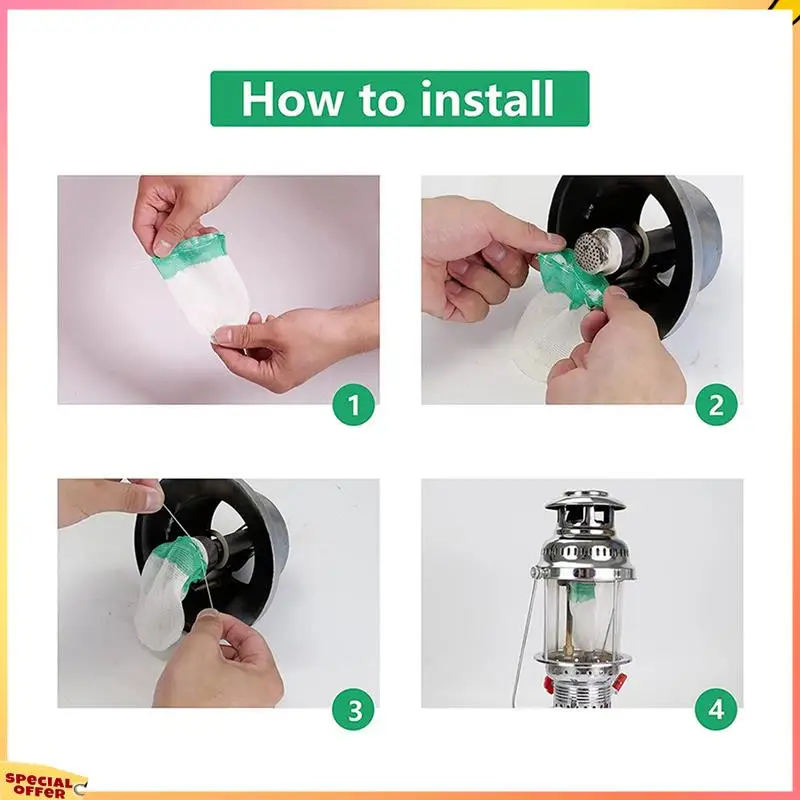 How to install

1

2

3

4

SPECIAL OFFER