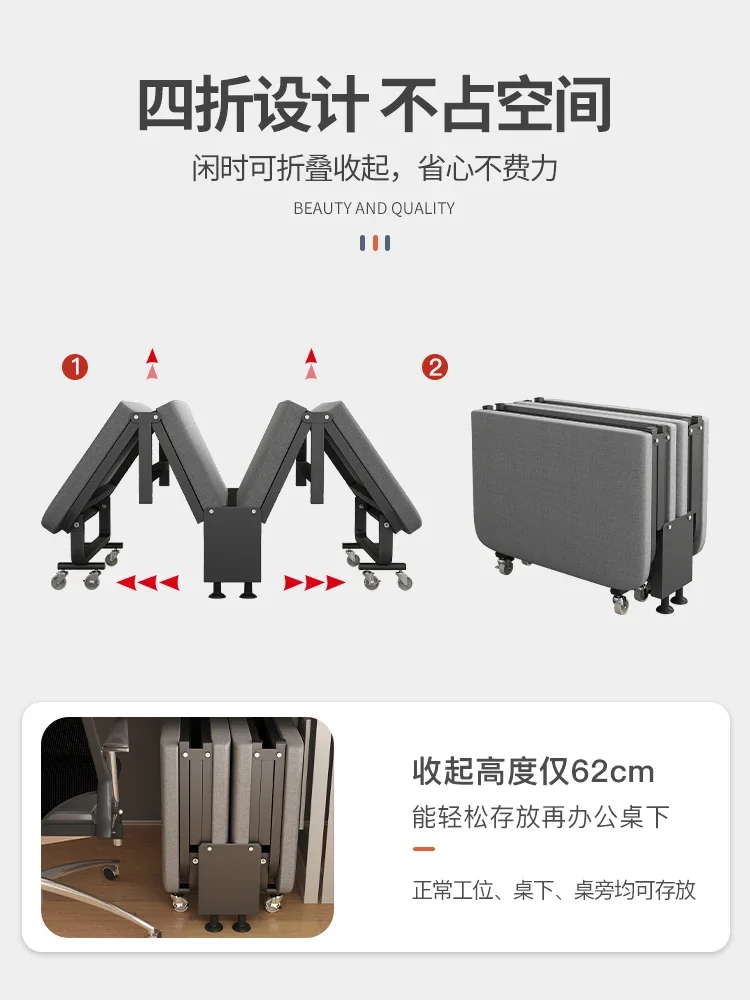 四折设计 不占空间

闲时可折叠收起，省心不费力

BEAUTY AND QUALITY

1

2

收起高度仅62cm

能轻松存放再办公桌下

正常工位、桌下、桌旁均可存放