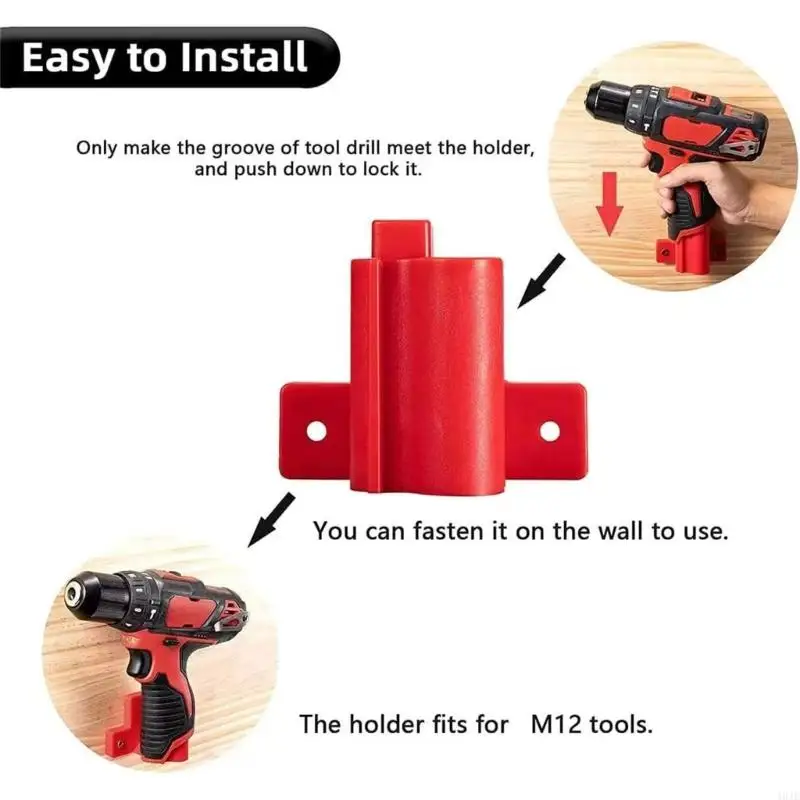 Easy to Install

Only make the groove of tool drill meet the holder, and push down to lock it.

You can fasten it on the wall to use.

The holder fits for M12 tools.