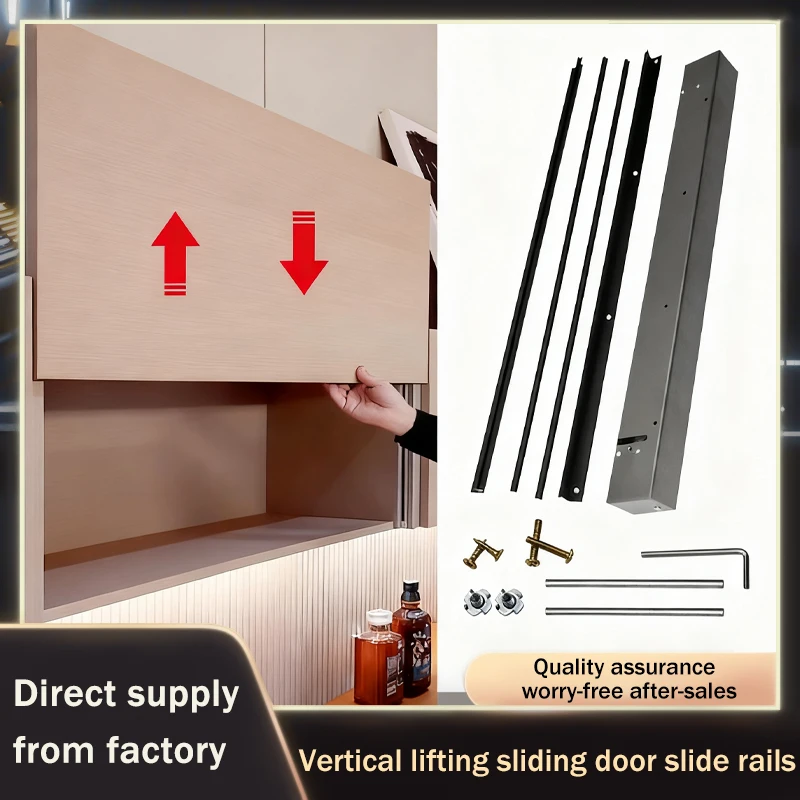 Quality assurance
worry-free after-sales

Direct supply from factory

Vertical lifting sliding door slide rails