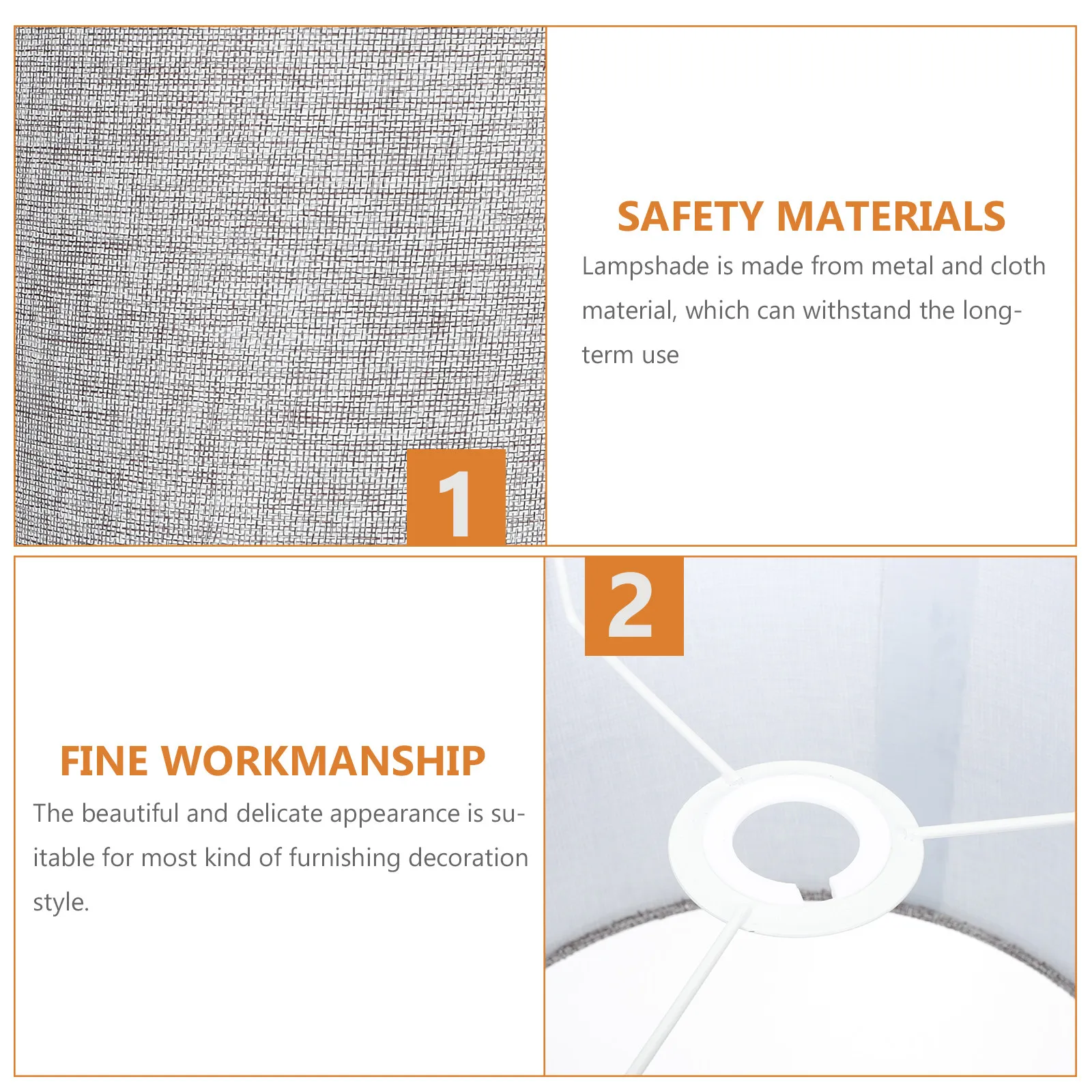 1

SAFETY MATERIALS

Lampshade is made from metal and cloth material, which can withstand the long-term use

2

FINE WORKMANSHIP

The beautiful and delicate appearance is suitable for most kind of furnishing decoration style.