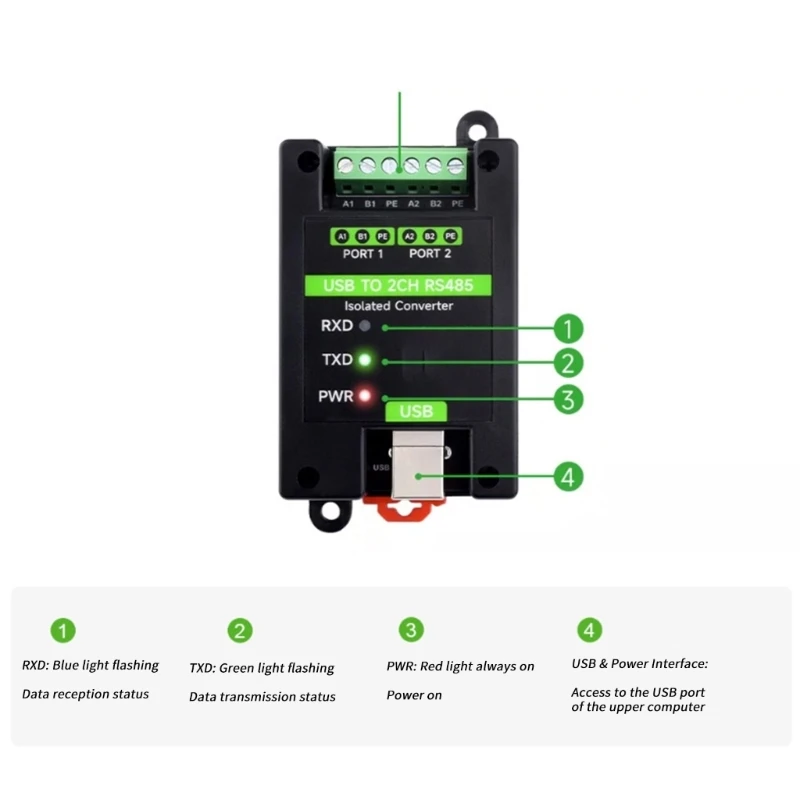 A1 B1 PE A2 B2 PE

A1 B1 PE A2 B2 PE
PORT 1 PORT 2

USB TO 2CH RS485
Isolated Converter

RXD
TXD
PWR
USB

USB

1
2
3
4

1
RXD: Blue light flashing
Data reception status

2
TXD: Green light flashing
Data transmission status

3
PWR: Red light always on
Power on

4
USB & Power Interface:
Access to the USB port of the upper computer