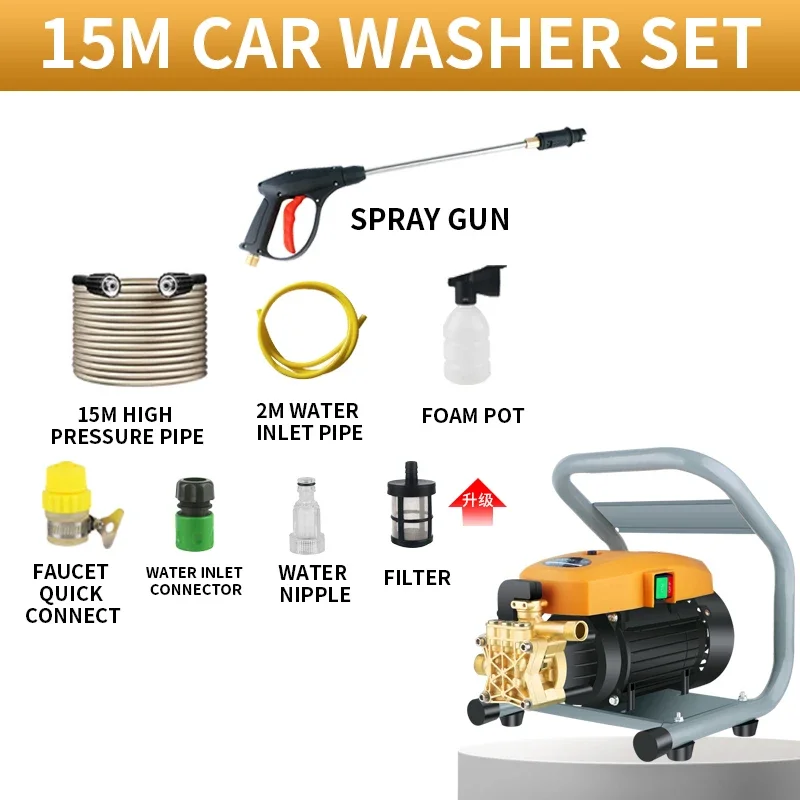 15M CAR WASHER SET

SPRAY GUN

15M HIGH PRESSURE PIPE

2M WATER INLET PIPE

FOAM POT

FAUCET QUICK CONNECT

WATER INLET CONNECTOR

WATER NIPPLE

FILTER

升级