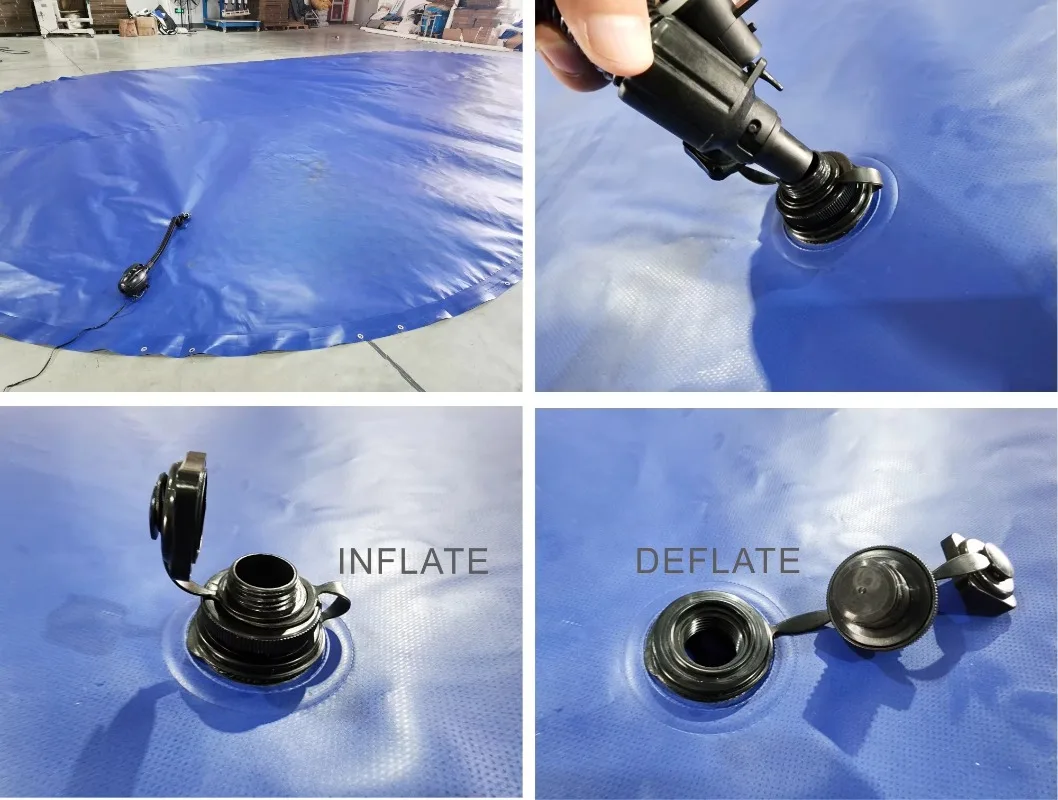 INFLATE

DEFLATE