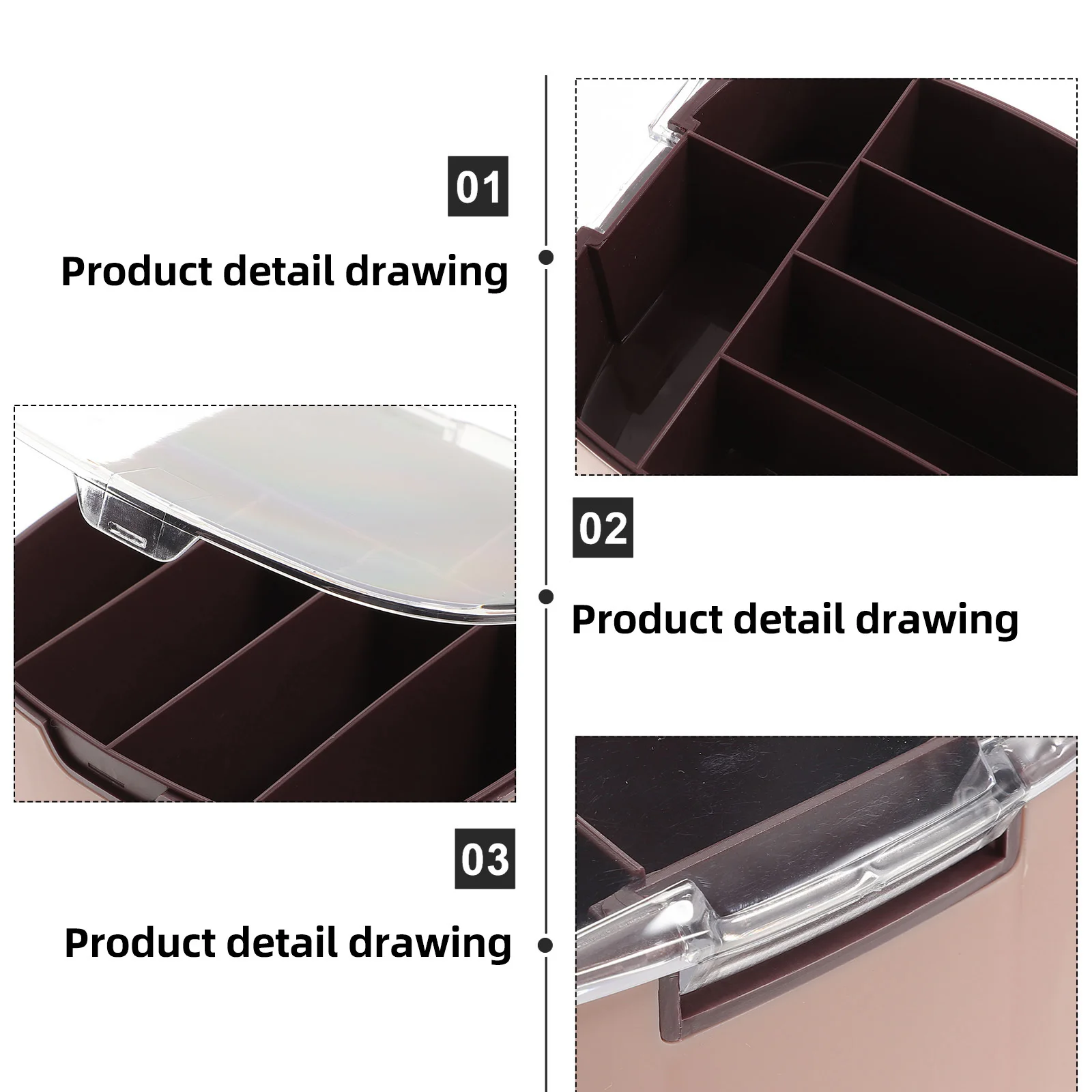 01

Product detail drawing

02

Product detail drawing

03

Product detail drawing