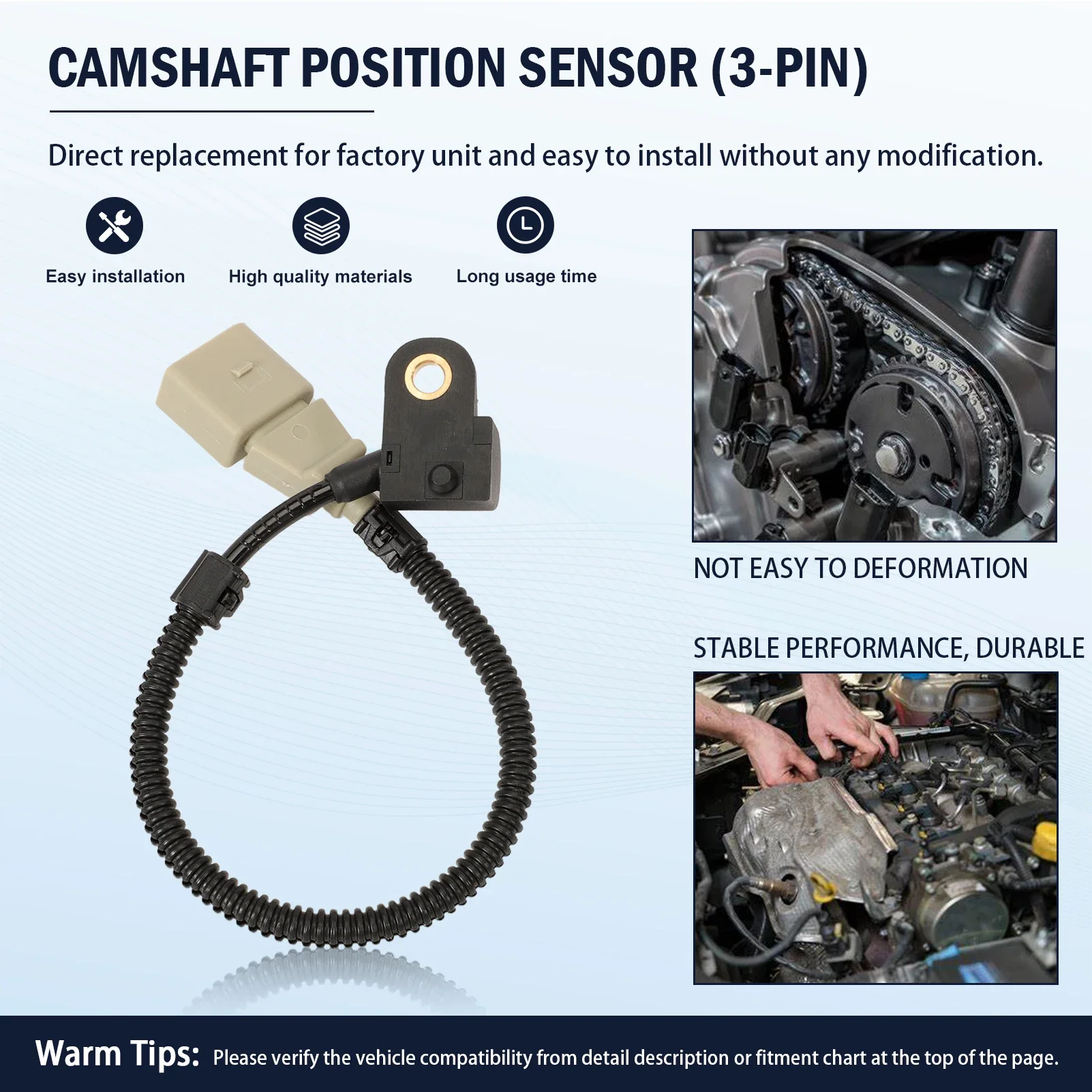 CAMSHAFT POSITION SENSOR (3-PIN)

Direct replacement for factory unit and easy to install without any modification.

Easy installation

High quality materials

Long usage time

NOT EASY TO DEFORMATION

STABLE PERFORMANCE, DURABLE

Warm Tips: Please verify the vehicle compatibility from detail description or fitment chart at the top of the page.