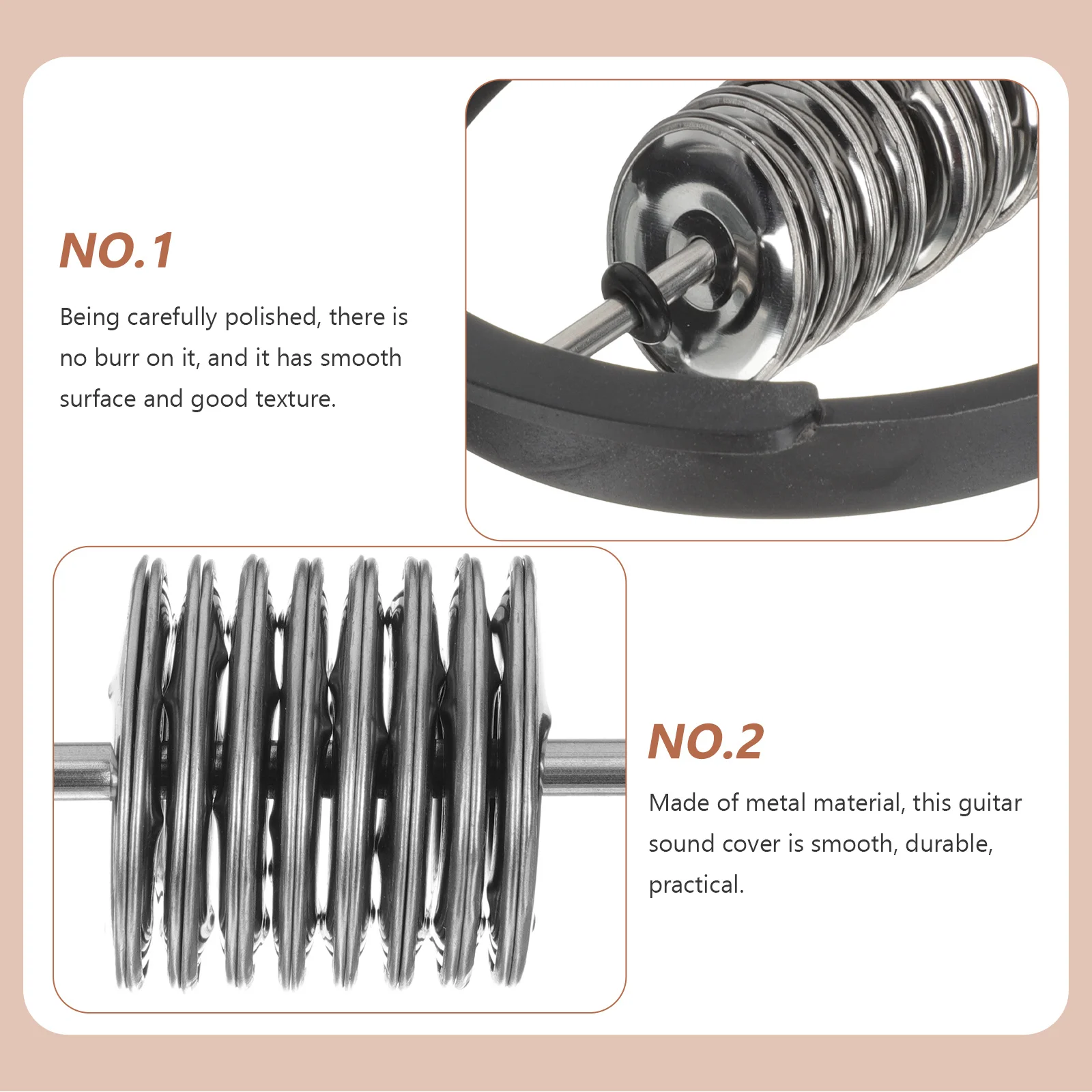 NO.1

Being carefully polished, there is no burr on it, and it has smooth surface and good texture.

NO.2

Made of metal material, this guitar sound cover is smooth, durable, practical.