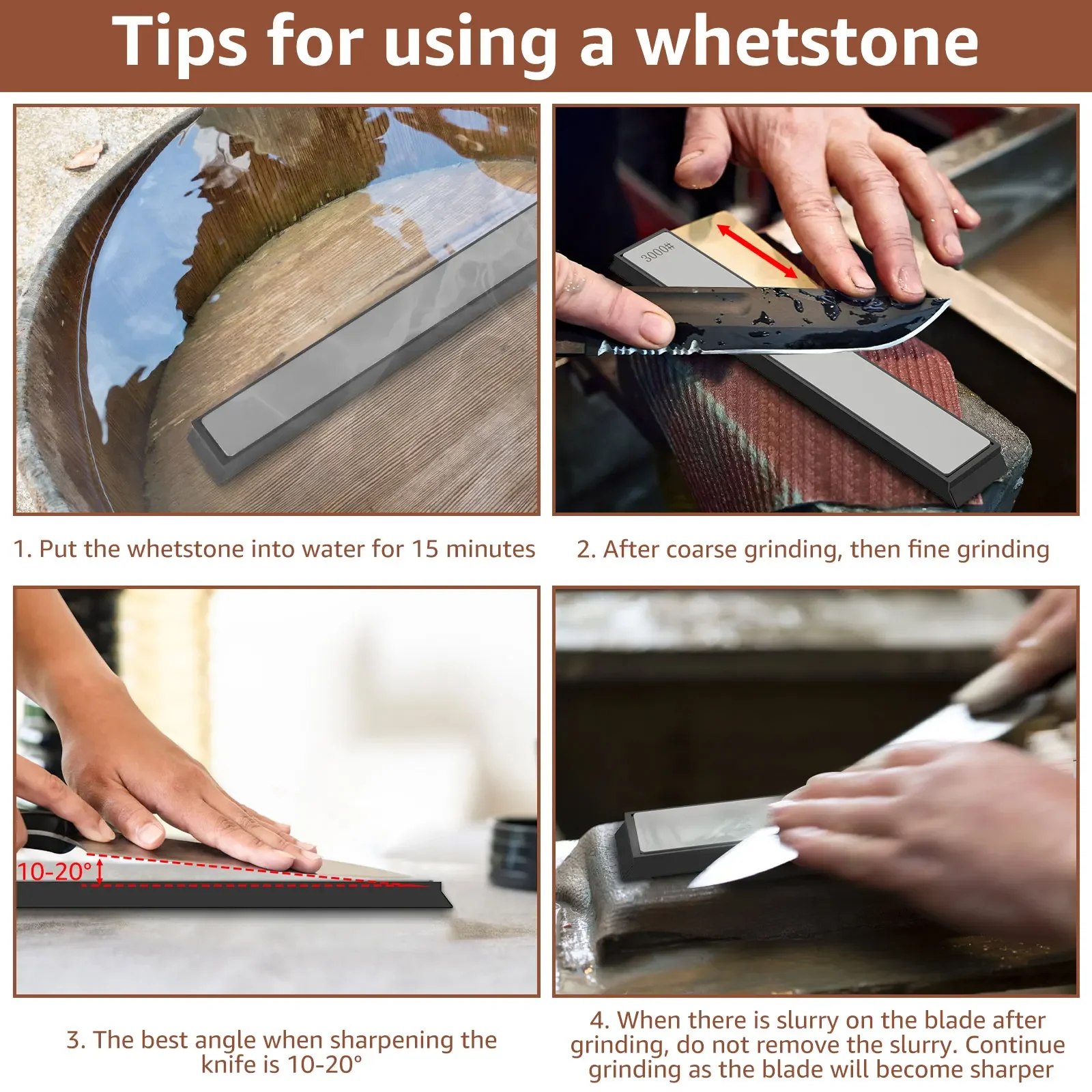 Tips for using a whetstone

3000#

1. Put the whetstone into water for 15 minutes

2. After coarse grinding, then fine grinding

10-20°

3. The best angle when sharpening the knife is 10-20°

4. When there is slurry on the blade after grinding, do not remove the slurry. Continue grinding as the blade will become sharper