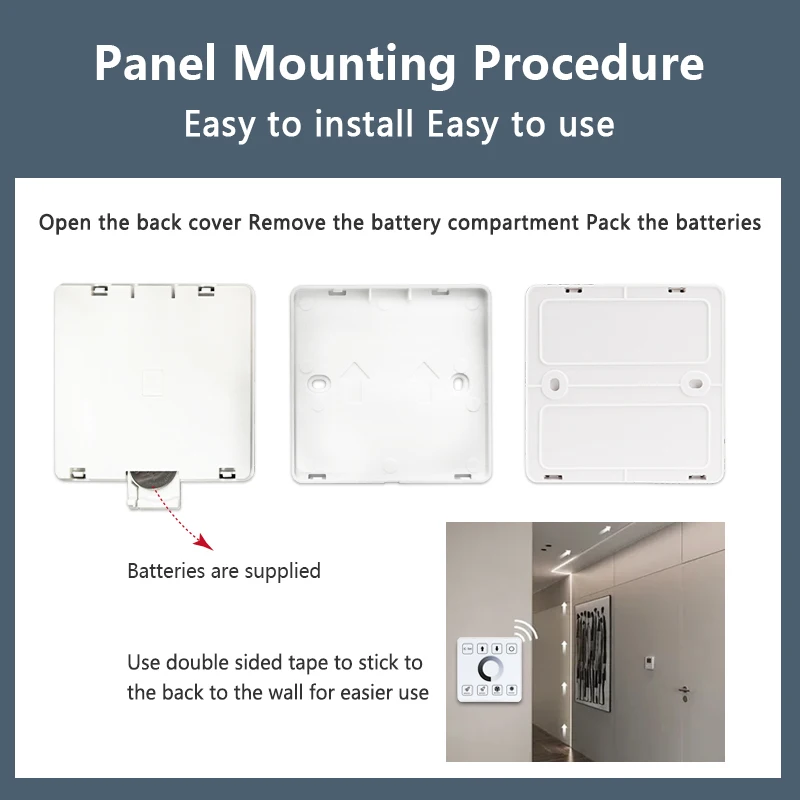 Panel Mounting Procedure
Easy to install Easy to use

Open the back cover Remove the battery compartment Pack the batteries

Batteries are supplied

Use double sided tape to stick to the back to the wall for easier use