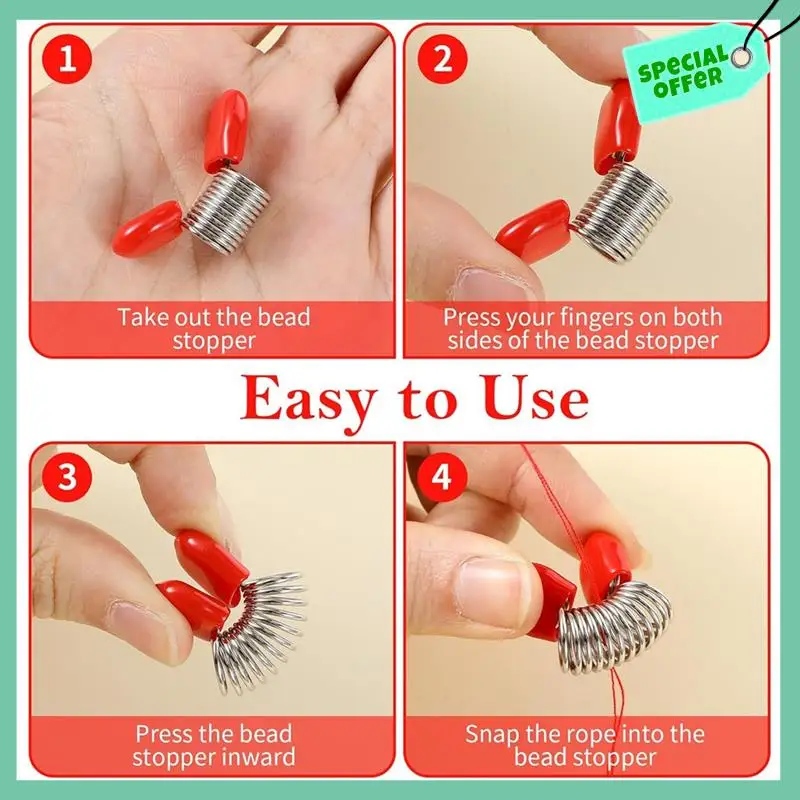 1

Take out the bead stopper

2

SPECIAL OFFER

Press your fingers on both sides of the bead stopper

Easy to Use

3

Press the bead stopper inward

4

Snap the rope into the bead stopper