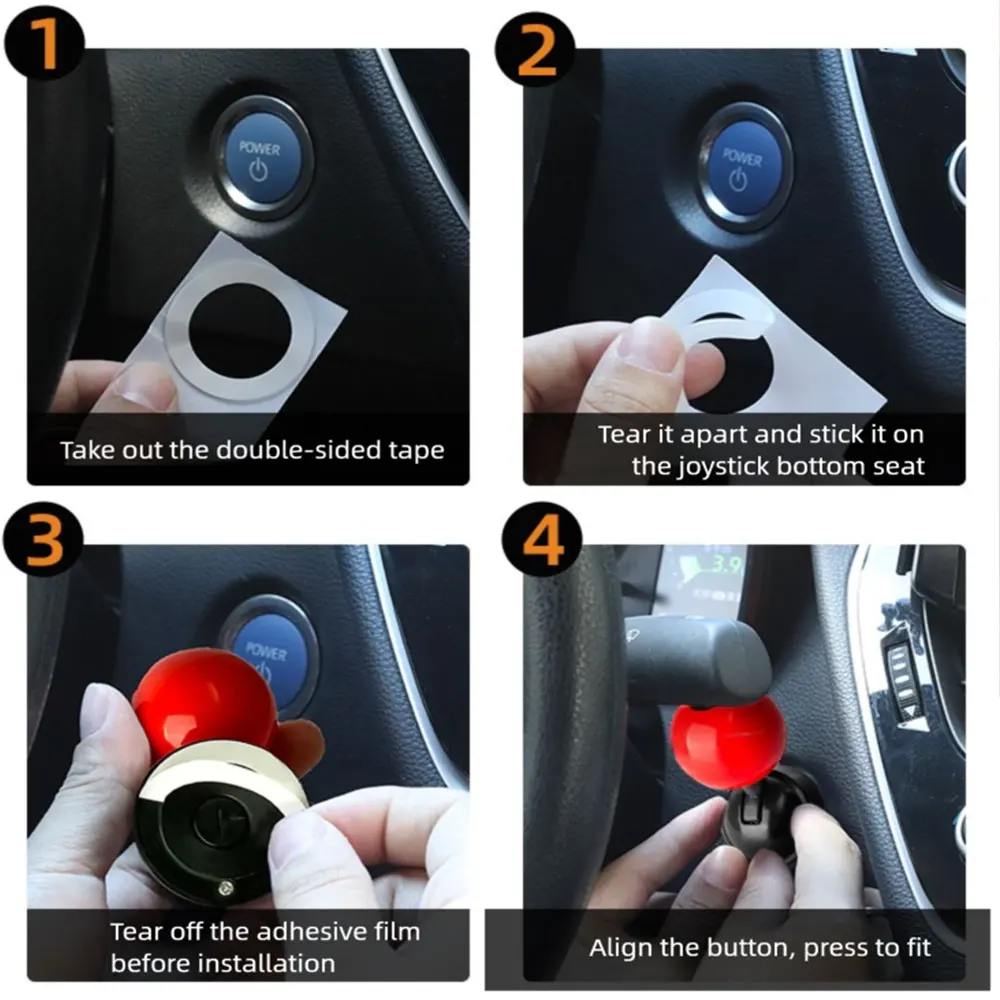 1

POWER

Take out the double-sided tape

2

POWER

Tear it apart and stick it on the joystick bottom seat

3

POWER

Tear off the adhesive film before installation

4

3.9

Align the button, press to fit