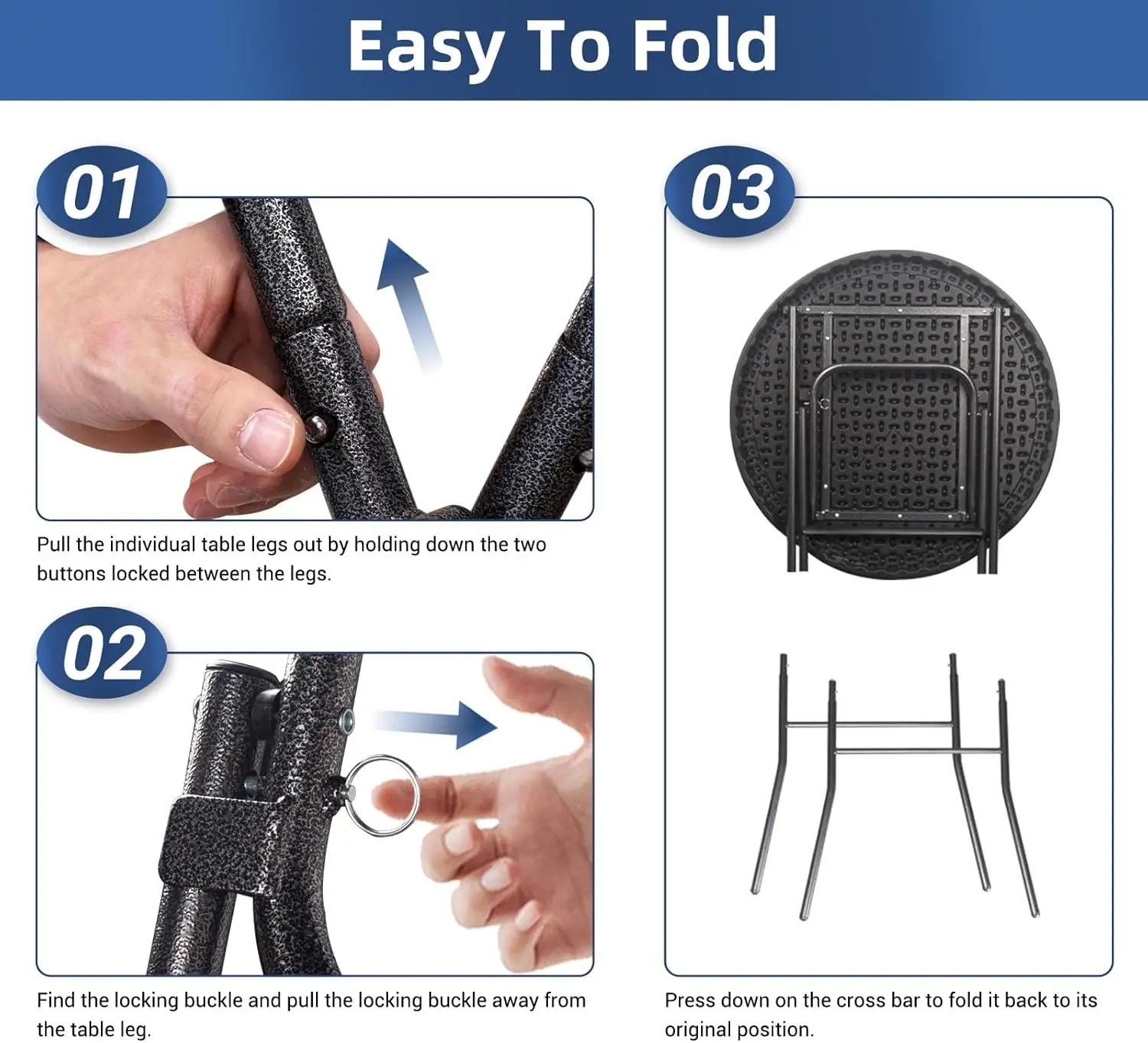 Easy To Fold

01

Pull the individual table legs out by holding down the two buttons locked between the legs.

02

Find the locking buckle and pull the locking buckle away from the table leg.

03

Press down on the cross bar to fold it back to its original position.