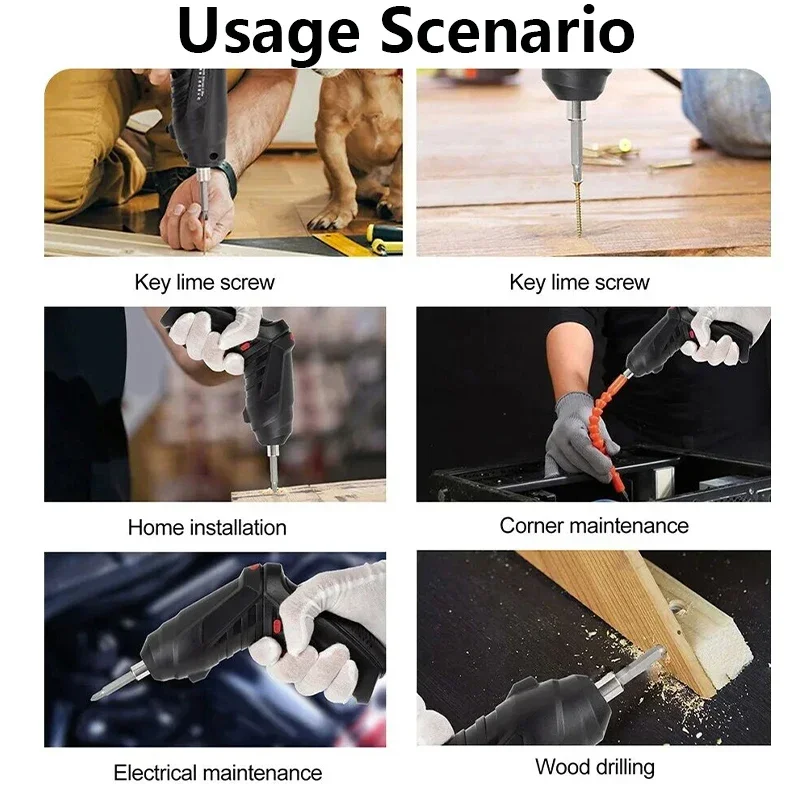 Usage Scenario

Key lime screw

Key lime screw

Home installation

Corner maintenance

Electrical maintenance

Wood drilling