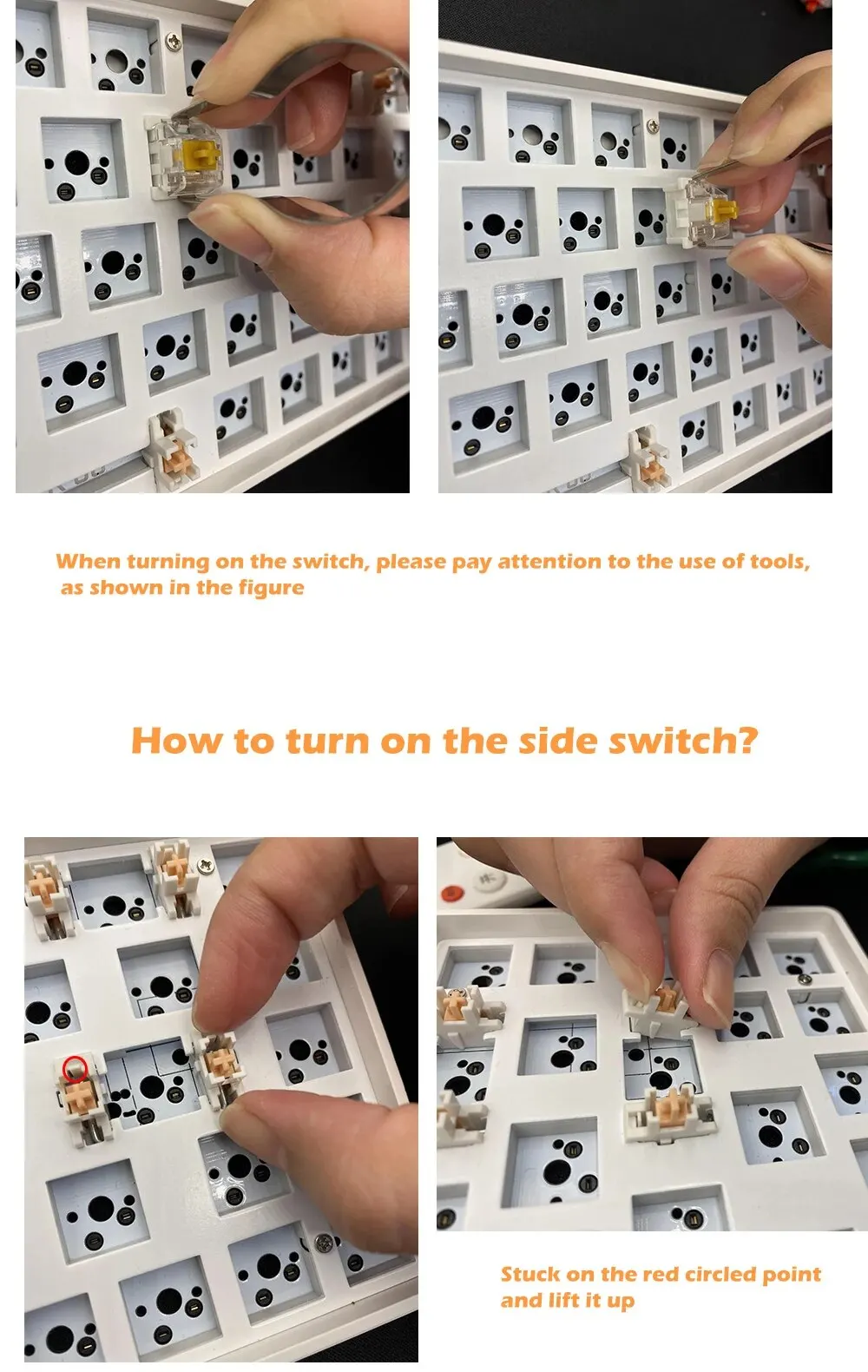 When turning on the switch, please pay attention to the use of tools, as shown in the figure

How to turn on the side switch?

Stuck on the red circled point and lift it up