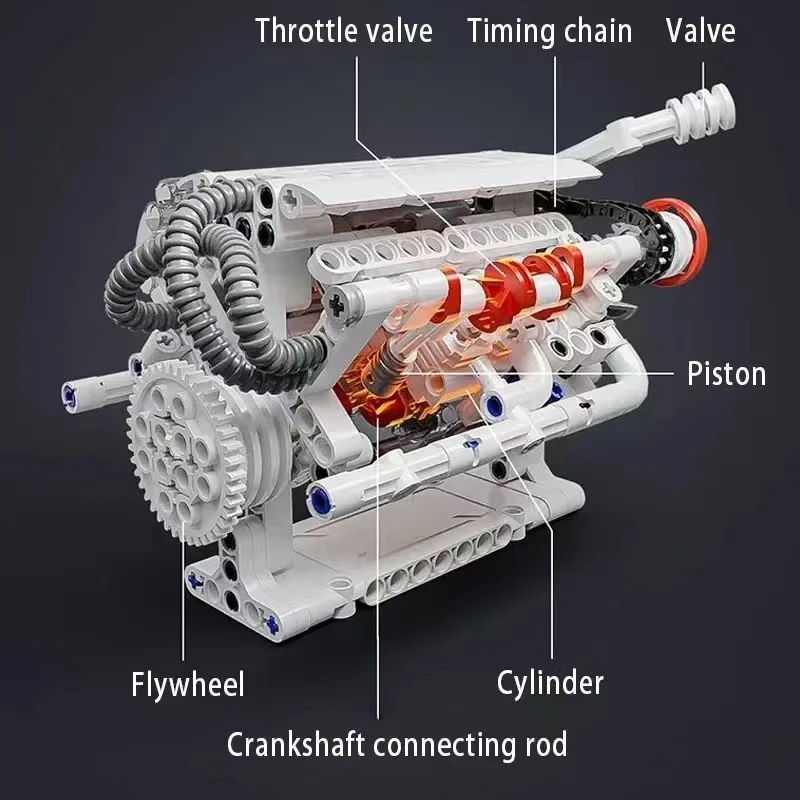 Throttle valve
Timing chain
Valve
Piston
Flywheel
Cylinder
Crankshaft connecting rod