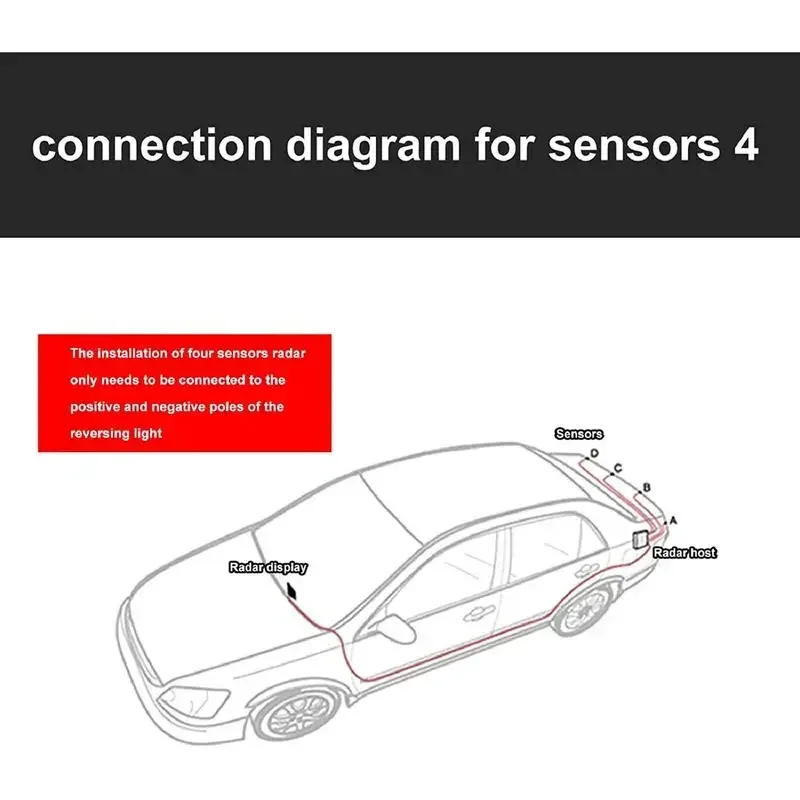 connection diagram for sensors 4

The installation of four sensors radar only needs to be connected to the positive and negative poles of the reversing light

Sensors

D

C

B

A

Radar host

Radar display