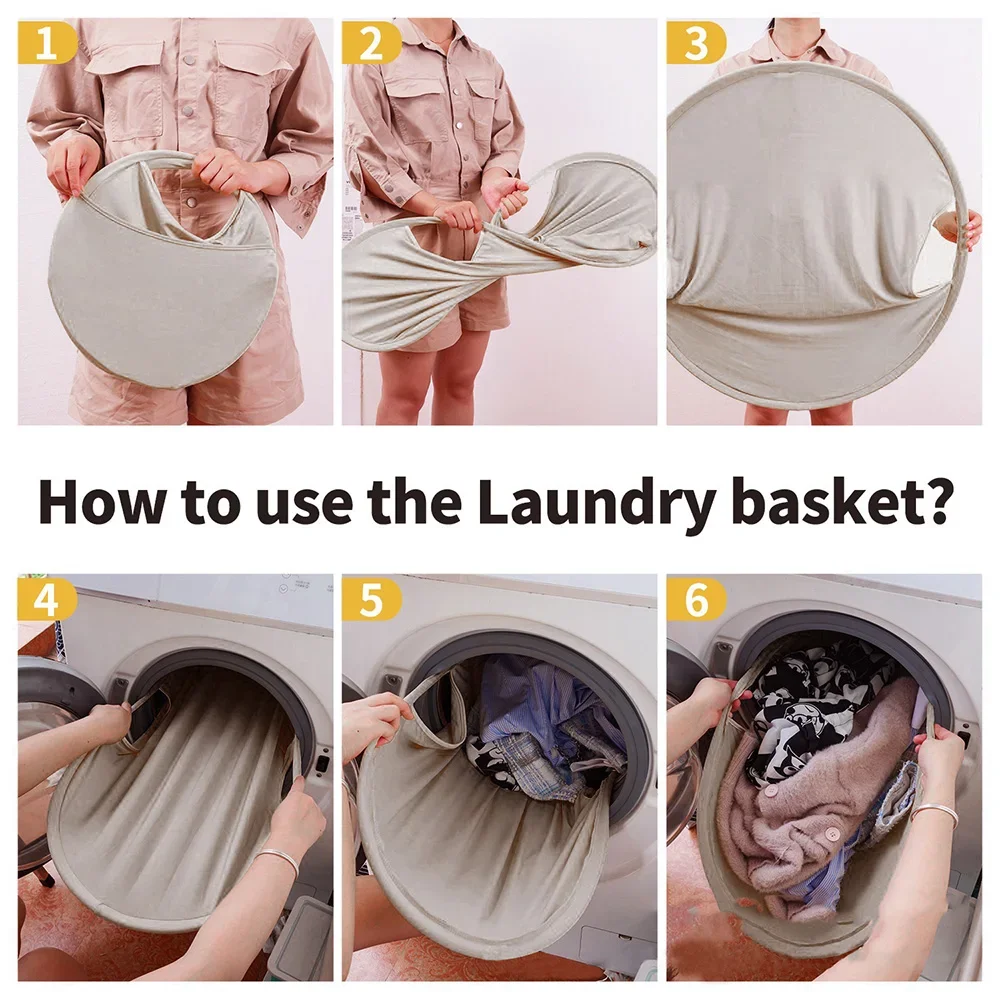 1

2

3

How to use the Laundry basket?

4

5

6