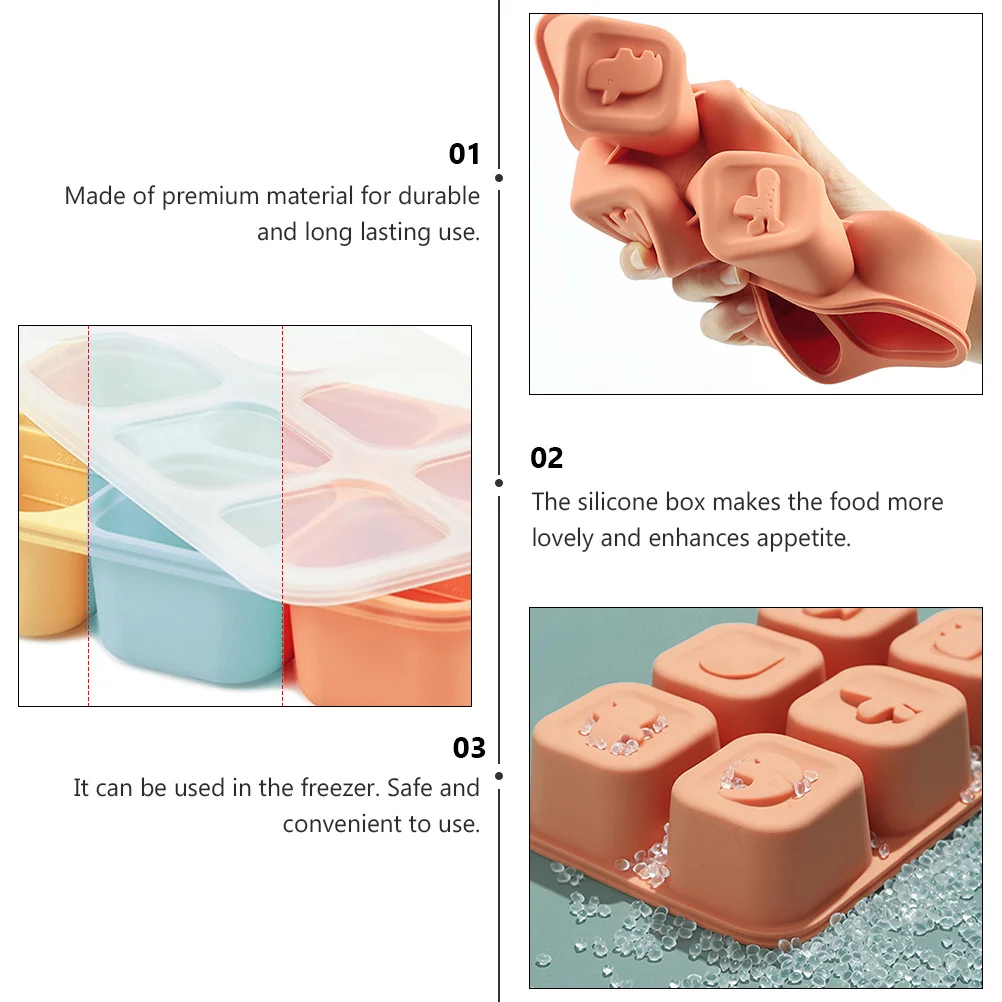 01
Made of premium material for durable and long lasting use.

02
The silicone box makes the food more lovely and enhances appetite.

03
It can be used in the freezer. Safe and convenient to use.