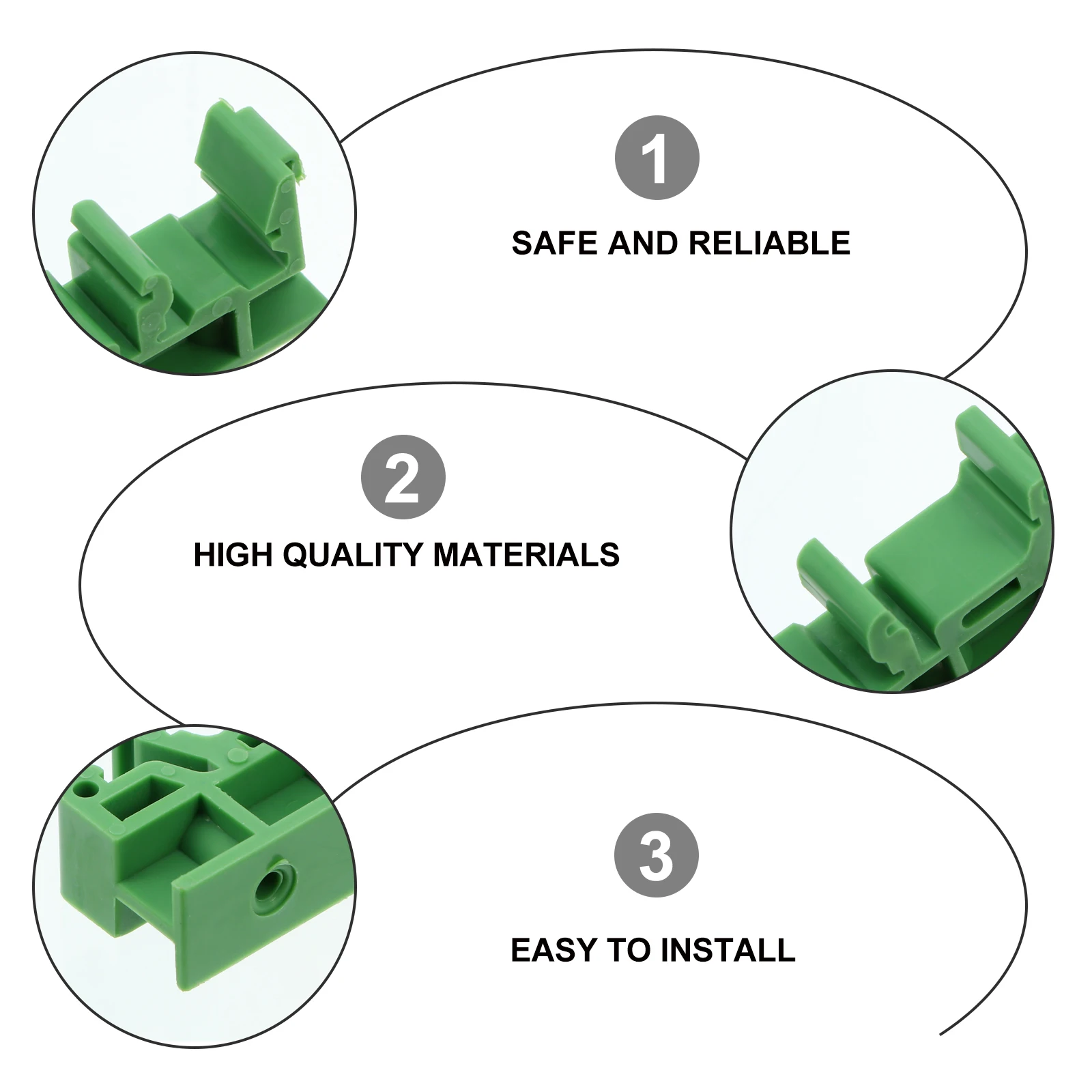 1

SAFE AND RELIABLE

2

HIGH QUALITY MATERIALS

3

EASY TO INSTALL