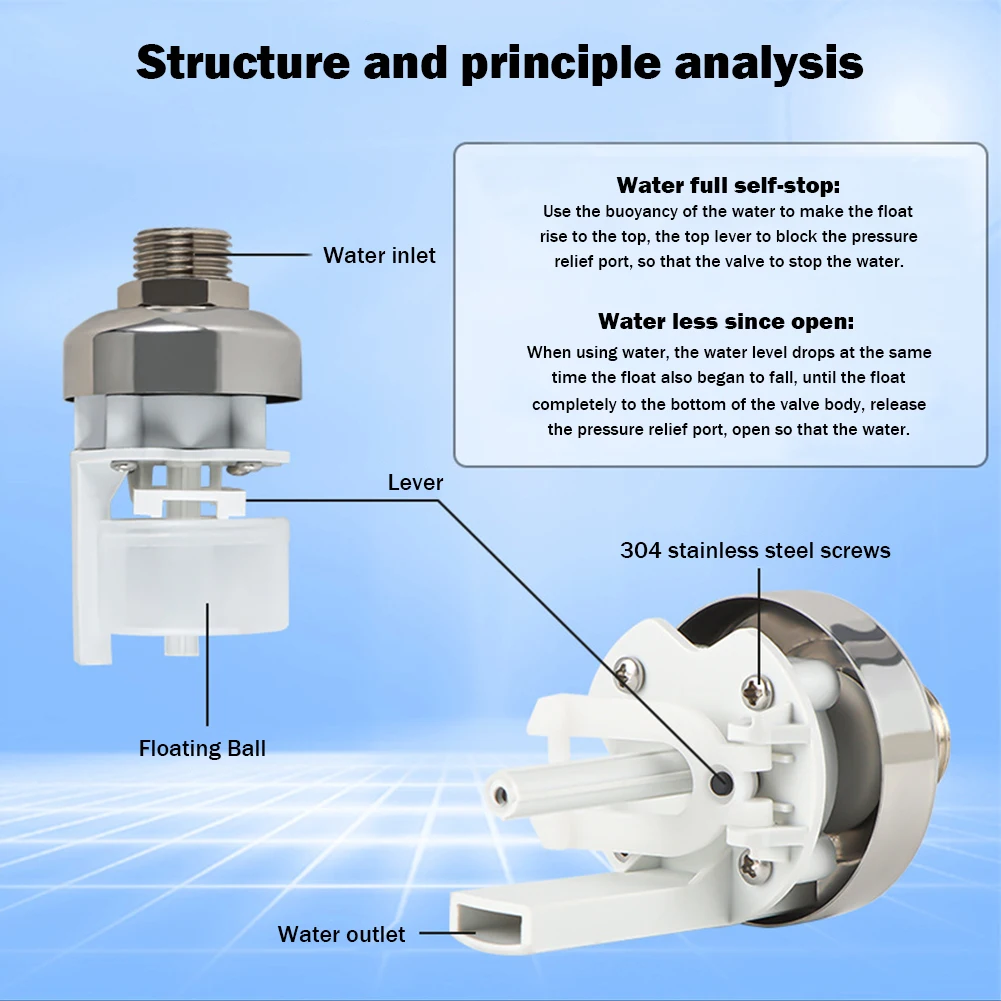 Structure and principle analysis

Water full self-stop:
Use the buoyancy of the water to make the float rise to the top, the top lever to block the pressure relief port, so that the valve to stop the water.

Water less since open:
When using water, the water level drops at the same time the float also began to fall, until the float completely to the bottom of the valve body, release the pressure relief port, open so that the water.

Water inlet

Lever

304 stainless steel screws

Floating Ball

Water outlet