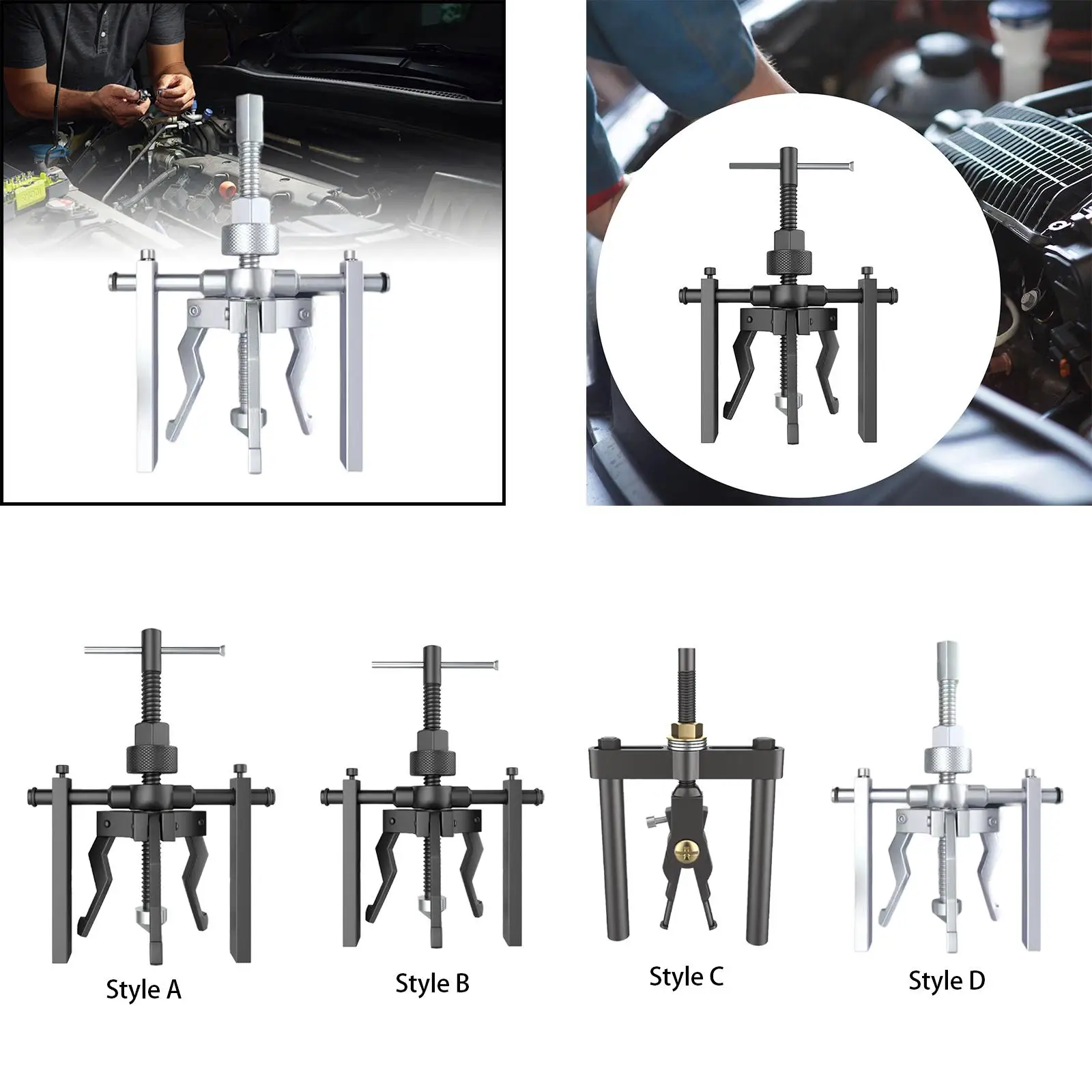 Style A

Style B

Style C

Style D