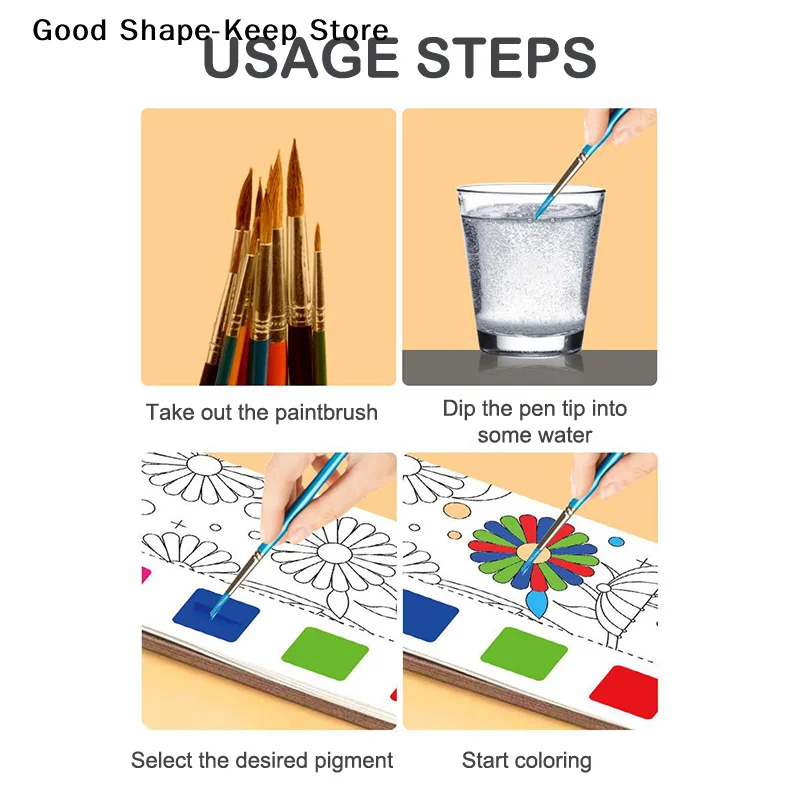 Good Shape-Keep Store

USAGE STEPS

Take out the paintbrush

Dip the pen tip into some water

Select the desired pigment

Start coloring