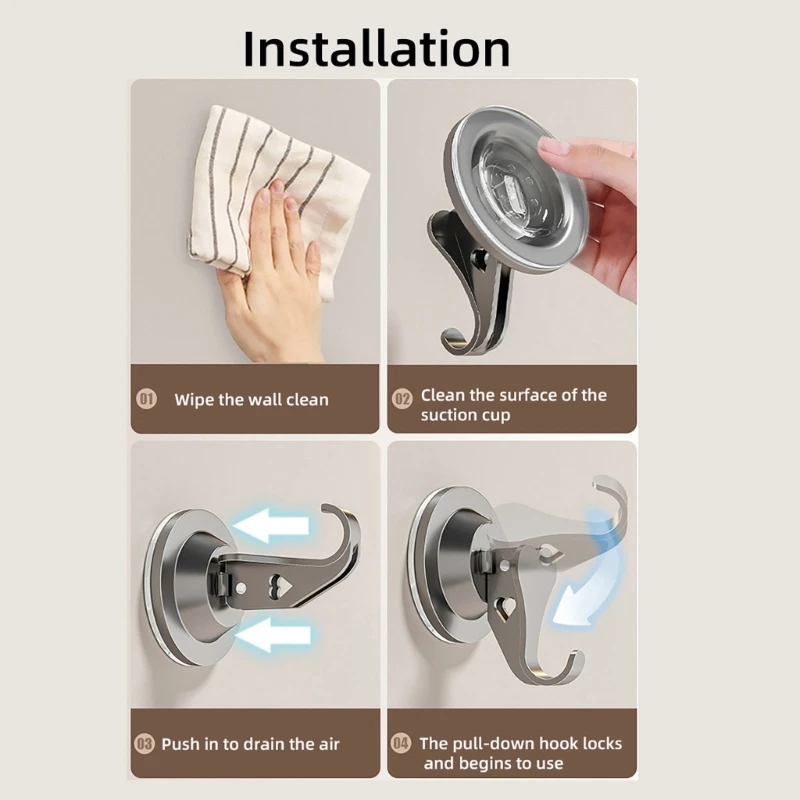 Installation

01 Wipe the wall clean

02 Clean the surface of the suction cup

03 Push in to drain the air

04 The pull-down hook locks and begins to use