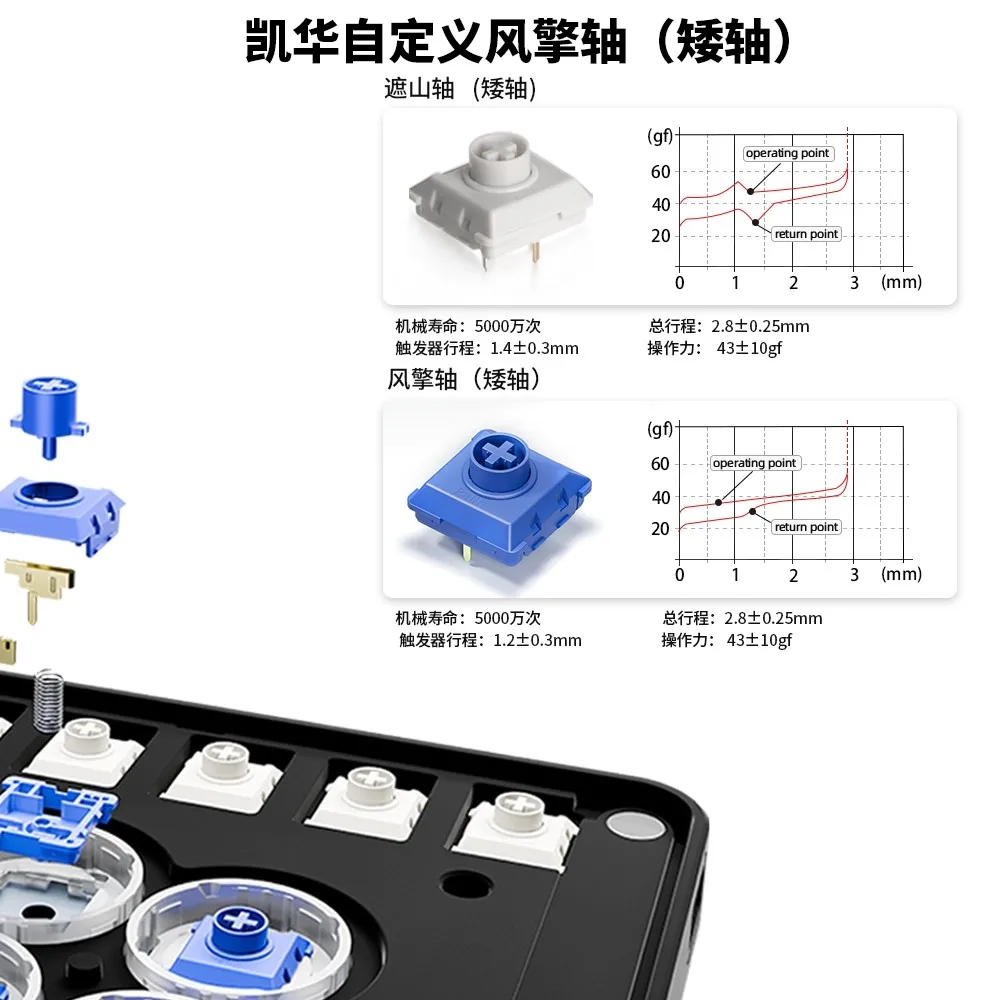 凯华自定义风擎轴（矮轴）

遮山轴（矮轴）

(gf)
60
40
20
0 1 2 3 (mm)
operating point
return point

机械寿命：5000万次
触发器行程：1.4±0.3mm
总行程：2.8±0.25mm
操作力： 43±10gf

风擎轴（矮轴）

(gf)
60
40
20
0 1 2 3 (mm)
operating point
return point

机械寿命：5000万次
触发器行程：1.2±0.3mm
总行程：2.8±0.25mm
操作力： 43±10gf