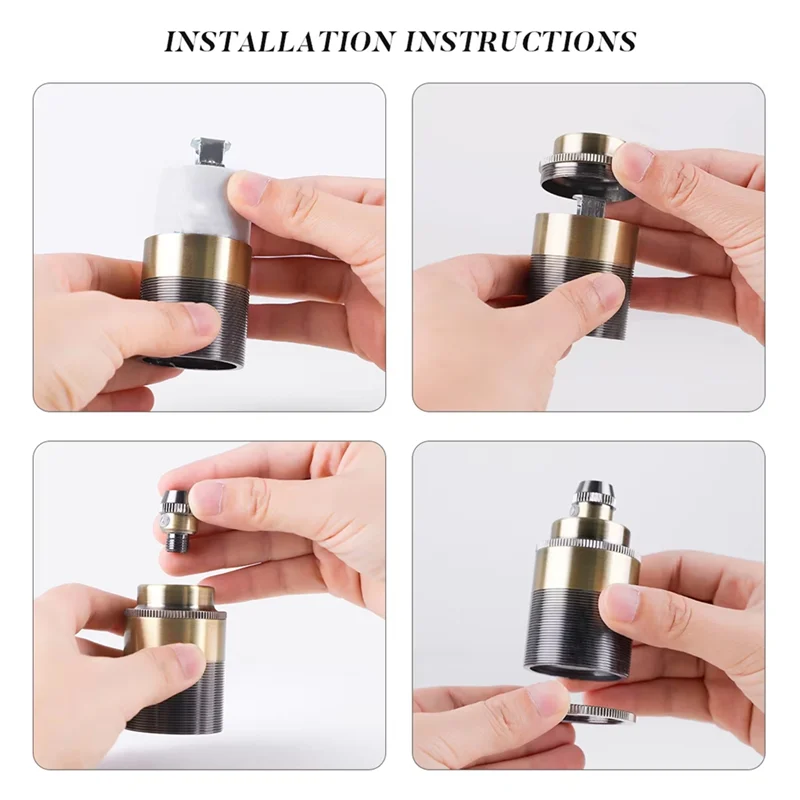 INSTALLATION INSTRUCTIONS