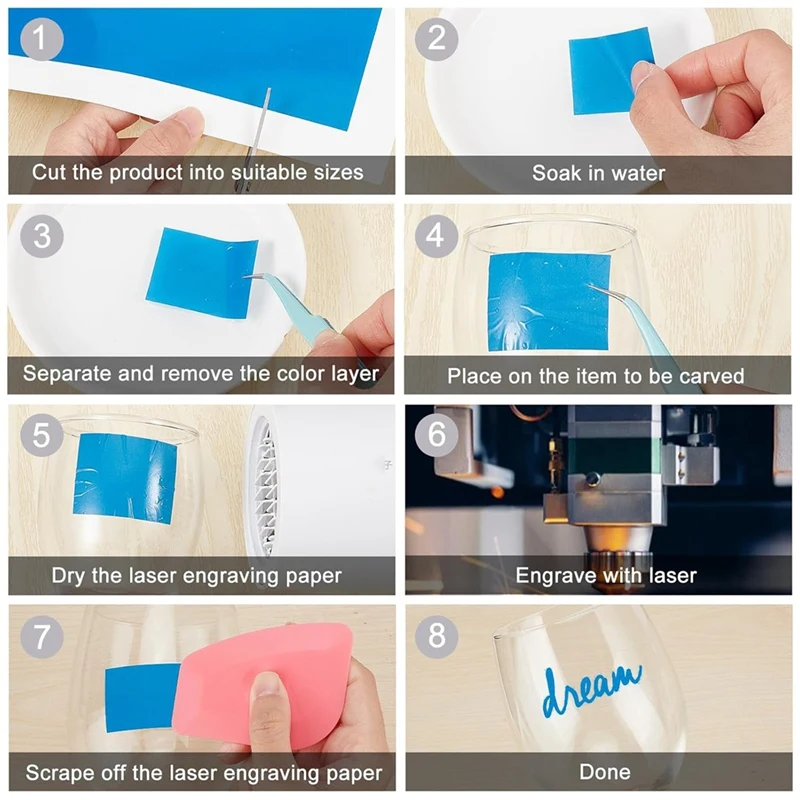 1
Cut the product into suitable sizes

2
Soak in water

3
Separate and remove the color layer

4
Place on the item to be carved

5
Dry the laser engraving paper

6
Engrave with laser

7
Scrape off the laser engraving paper

8
dream
Done