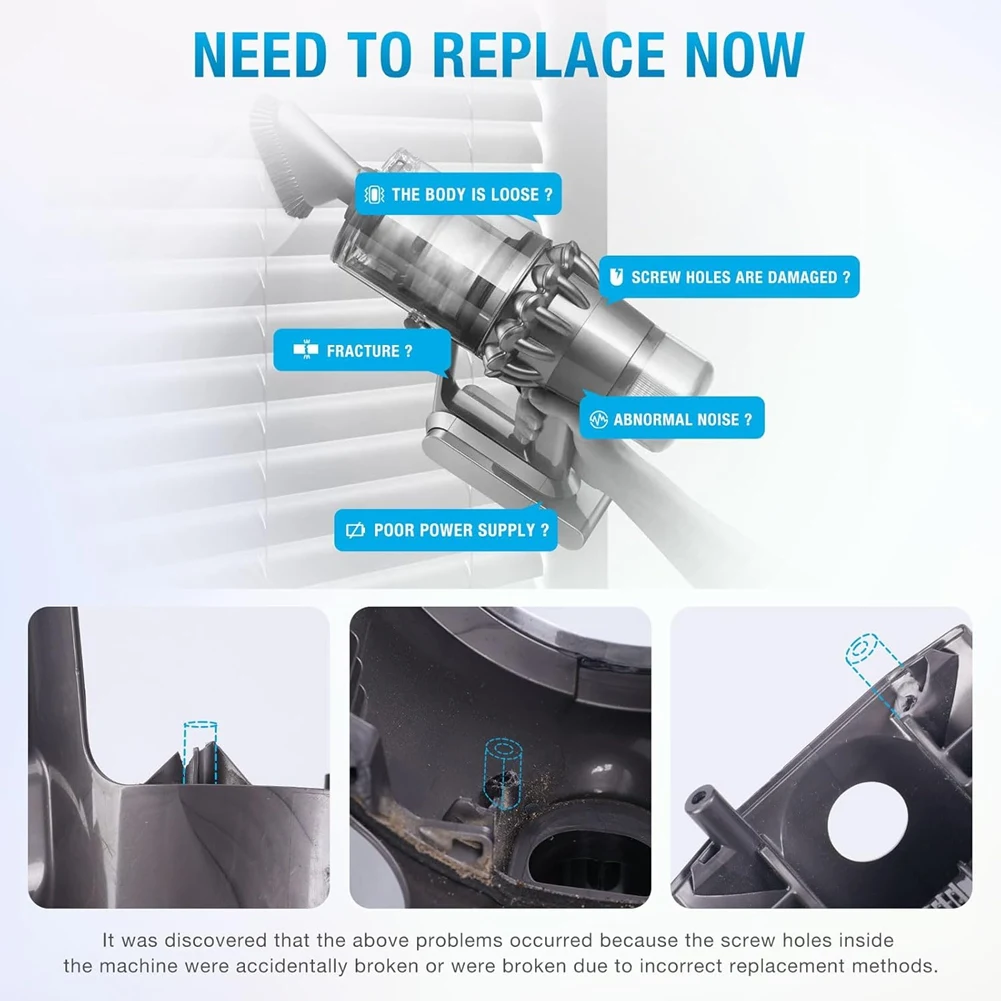 NEED TO REPLACE NOW

THE BODY IS LOOSE ?

SCREW HOLES ARE DAMAGED ?

FRACTURE ?

ABNORMAL NOISE ?

POOR POWER SUPPLY ?

It was discovered that the above problems occurred because the screw holes inside the machine were accidentally broken or were broken due to incorrect replacement methods.